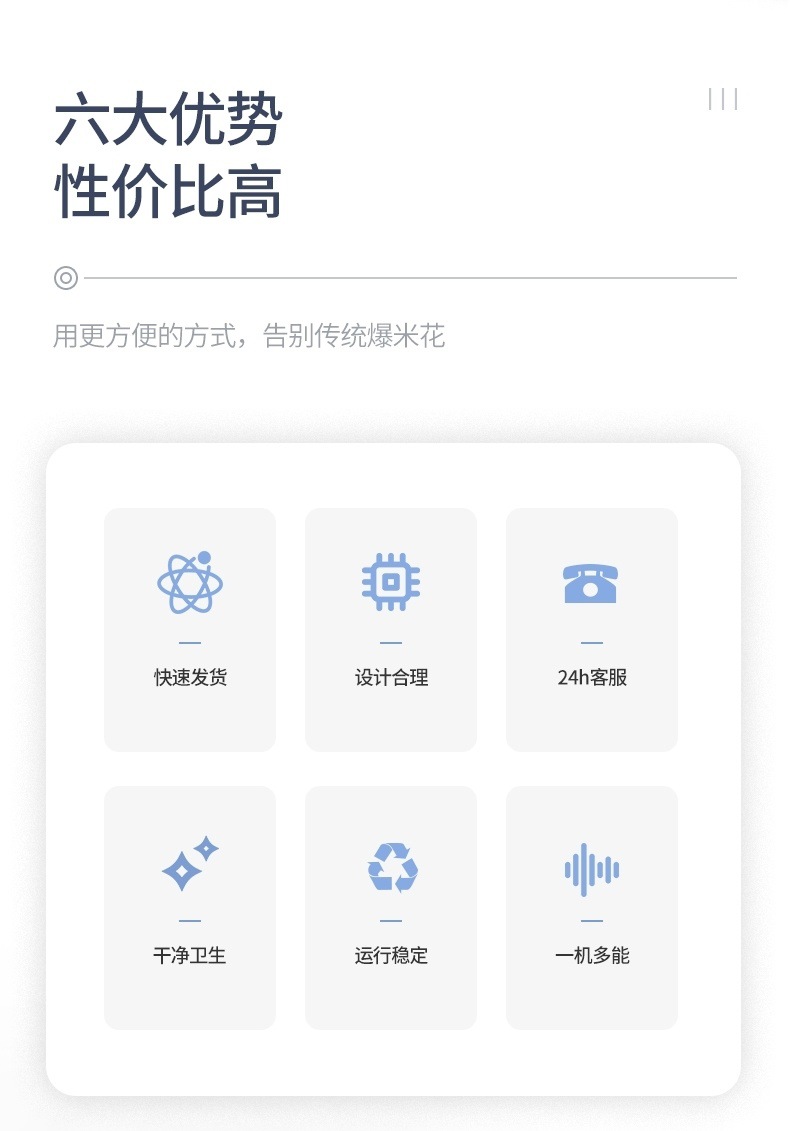 六大优势
性价比高

用更方便的方式，告别传统爆米花

快速发货

设计合理

24h客服

干净卫生

运行稳定

一机多能