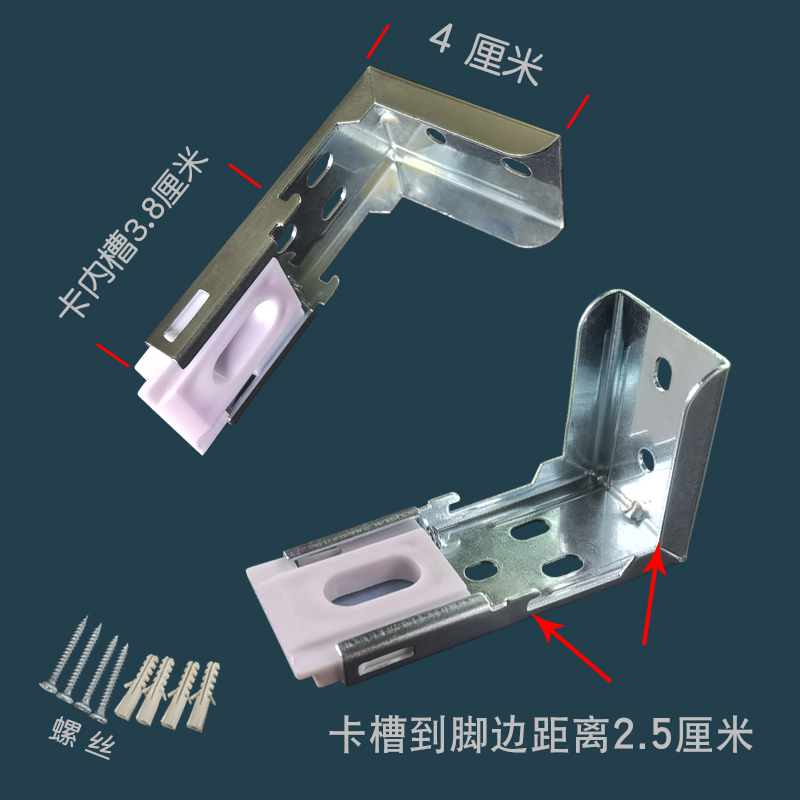 4 厘米

卡内槽3.8厘米

螺丝

卡槽到脚边距离2.5厘米