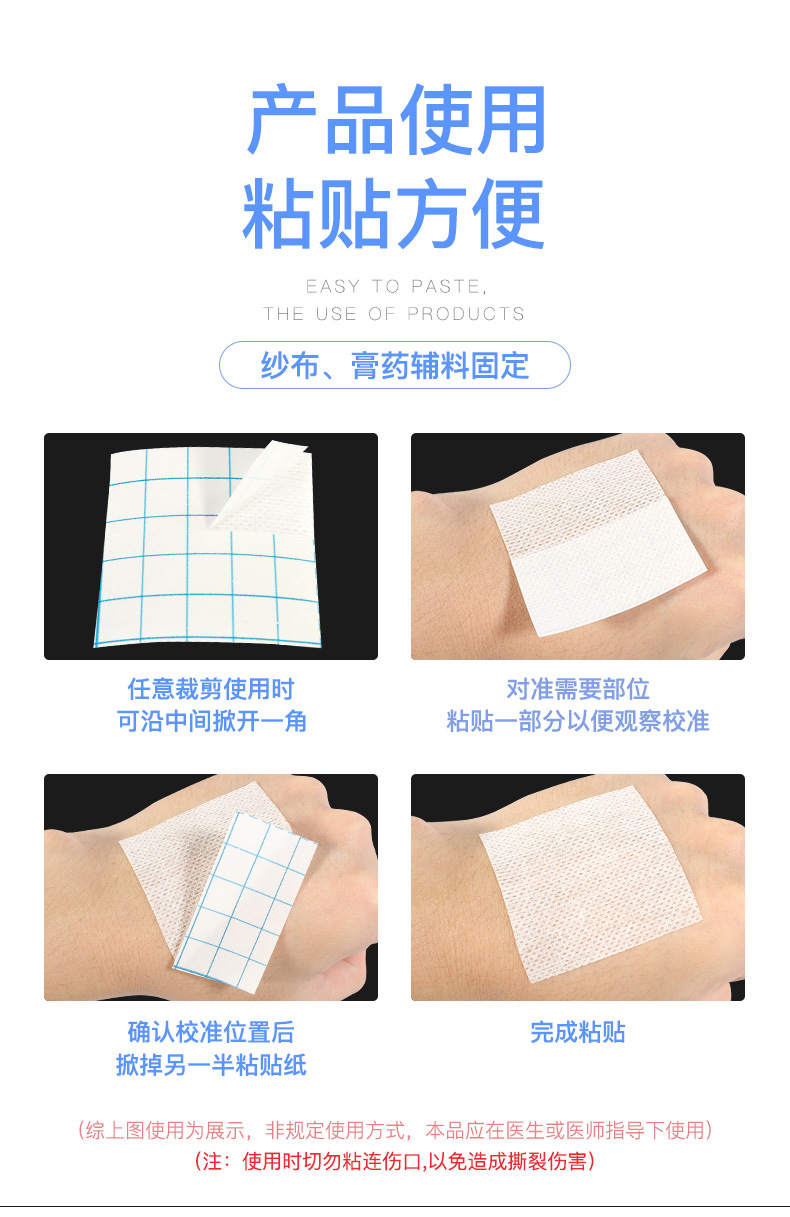 产品使用
粘贴方便

EASY TO PASTE,
THE USE OF PRODUCTS

纱布、膏药辅料固定

任意裁剪使用时
可沿中间掀开一角

对准需要部位
粘贴一部分以便观察校准

确认校准位置后
掀掉另一半粘贴纸

完成粘贴

（综上图使用为展示，非规定使用方式，本品应在医生或医师指导下使用）
（注：使用时切勿粘连伤口,以免造成撕裂伤害）