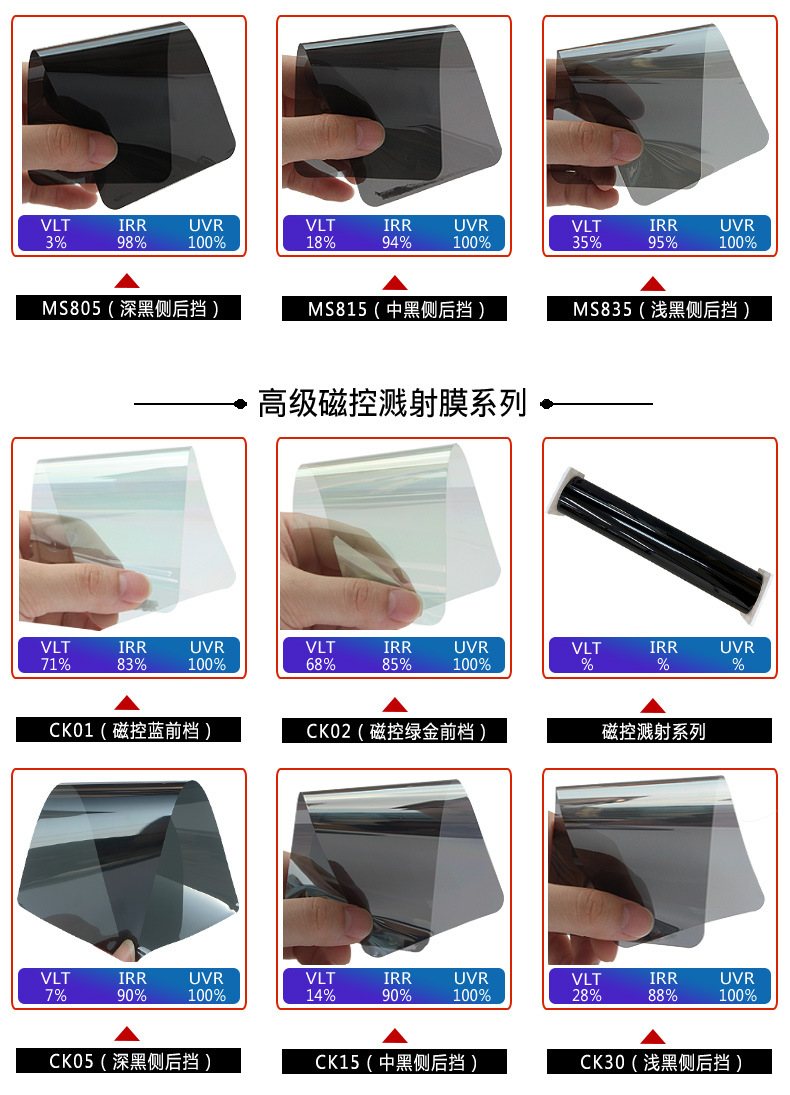 VLT 3% IRR 98% UVR 100%

MS805（深黑侧后挡）

VLT 18% IRR 94% UVR 100%

MS815（中黑侧后挡）

VLT 35% IRR 95% UVR 100%

MS835（浅黑侧后挡）

高级磁控溅射膜系列

VLT 71% IRR 83% UVR 100%

CK01（磁控蓝前档）

VLT 68% IRR 85% UVR 100%

CK02（磁控绿金前档）

VLT % IRR % UVR %

磁控溅射系列

VLT 7% IRR 90% UVR 100%

CK05（深黑侧后挡）

VLT 14% IRR 90% UVR 100%

CK15（中黑侧后挡）

VLT 28% IRR 88% UVR 100%

CK30（浅黑侧后挡）