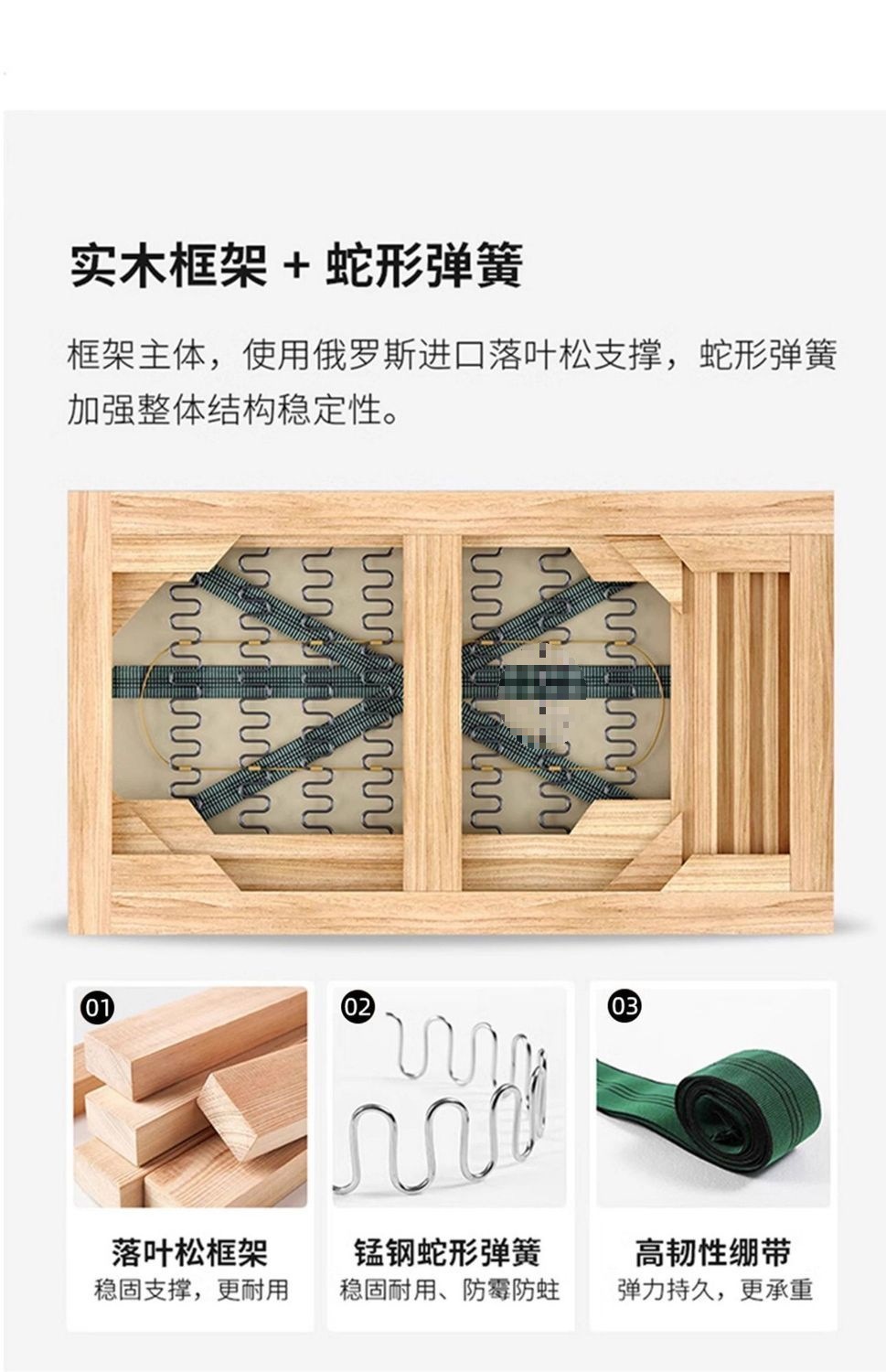 实木框架 + 蛇形弹簧

框架主体，使用俄罗斯进口落叶松支撑，蛇形弹簧加强整体结构稳定性。

01

落叶松框架
稳固支撑，更耐用

02

锰钢蛇形弹簧
稳固耐用、防霉防蛀

03

高韧性绷带
弹力持久，更承重