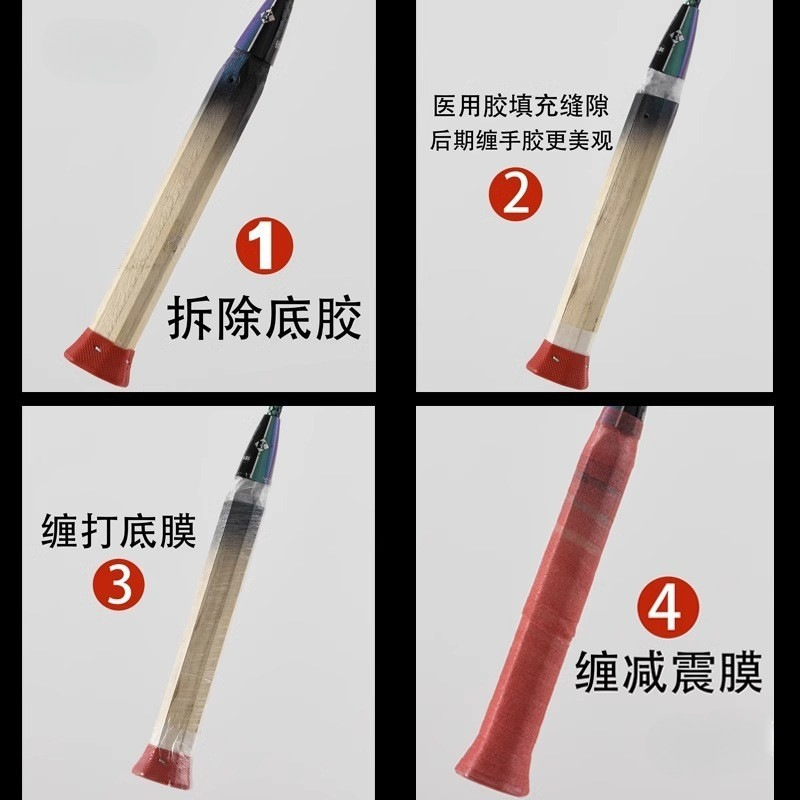 1
拆除底胶

医用胶填充缝隙
后期缠手胶更美观
2

缠打底膜
3

4
缠减震膜