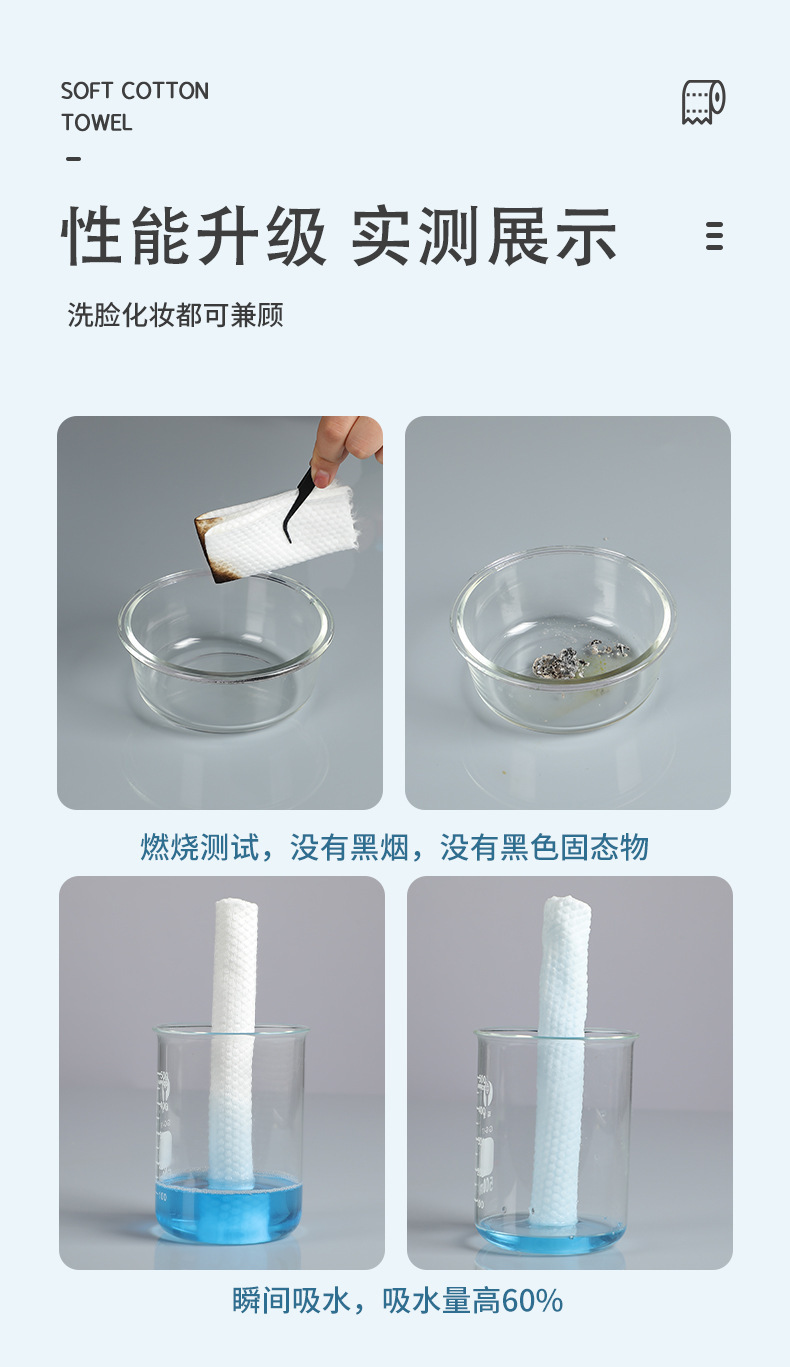 SOFT COTTON TOWEL

性能升级 实测展示

洗脸化妆都可兼顾

燃烧测试，没有黑烟，没有黑色固态物

瞬间吸水，吸水量高60%