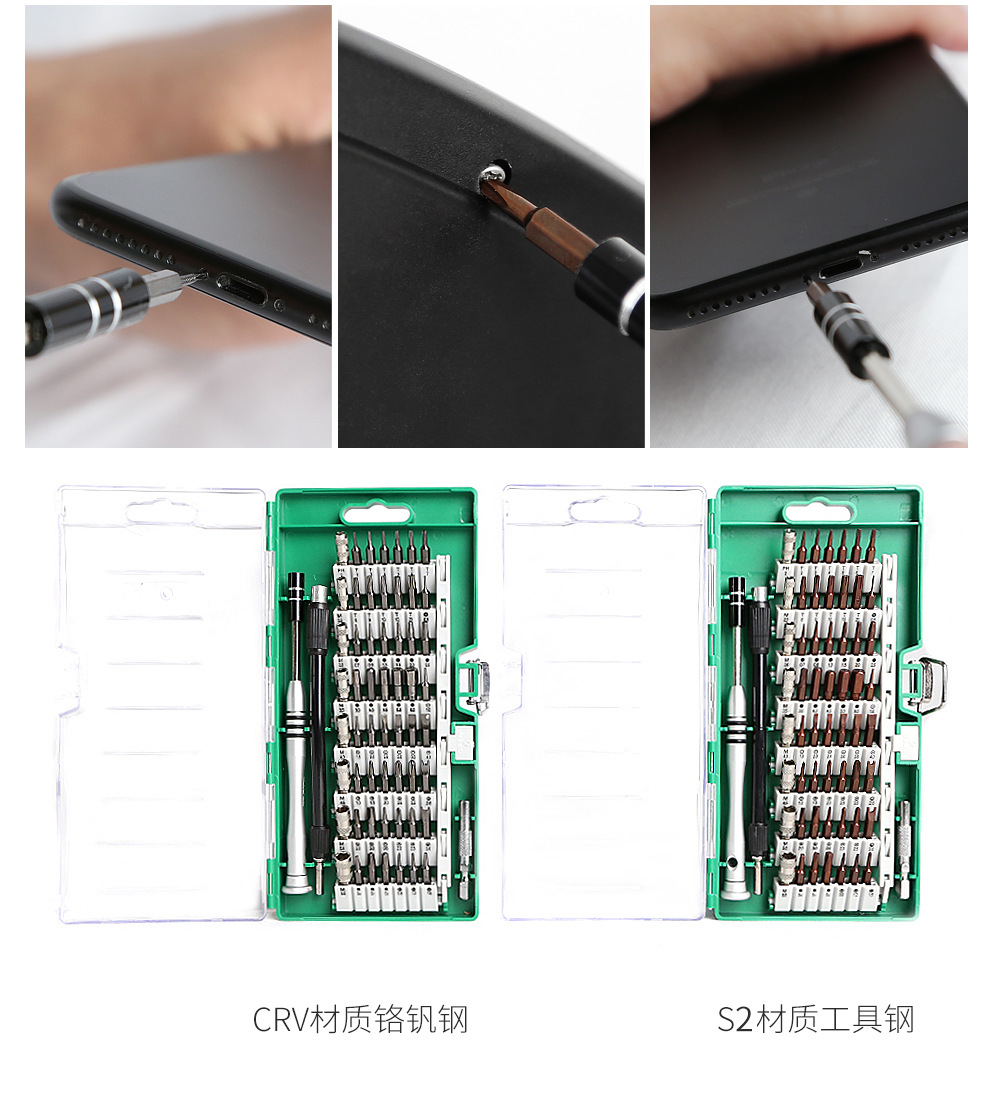 CRV材质铬钒钢

S2材质工具钢