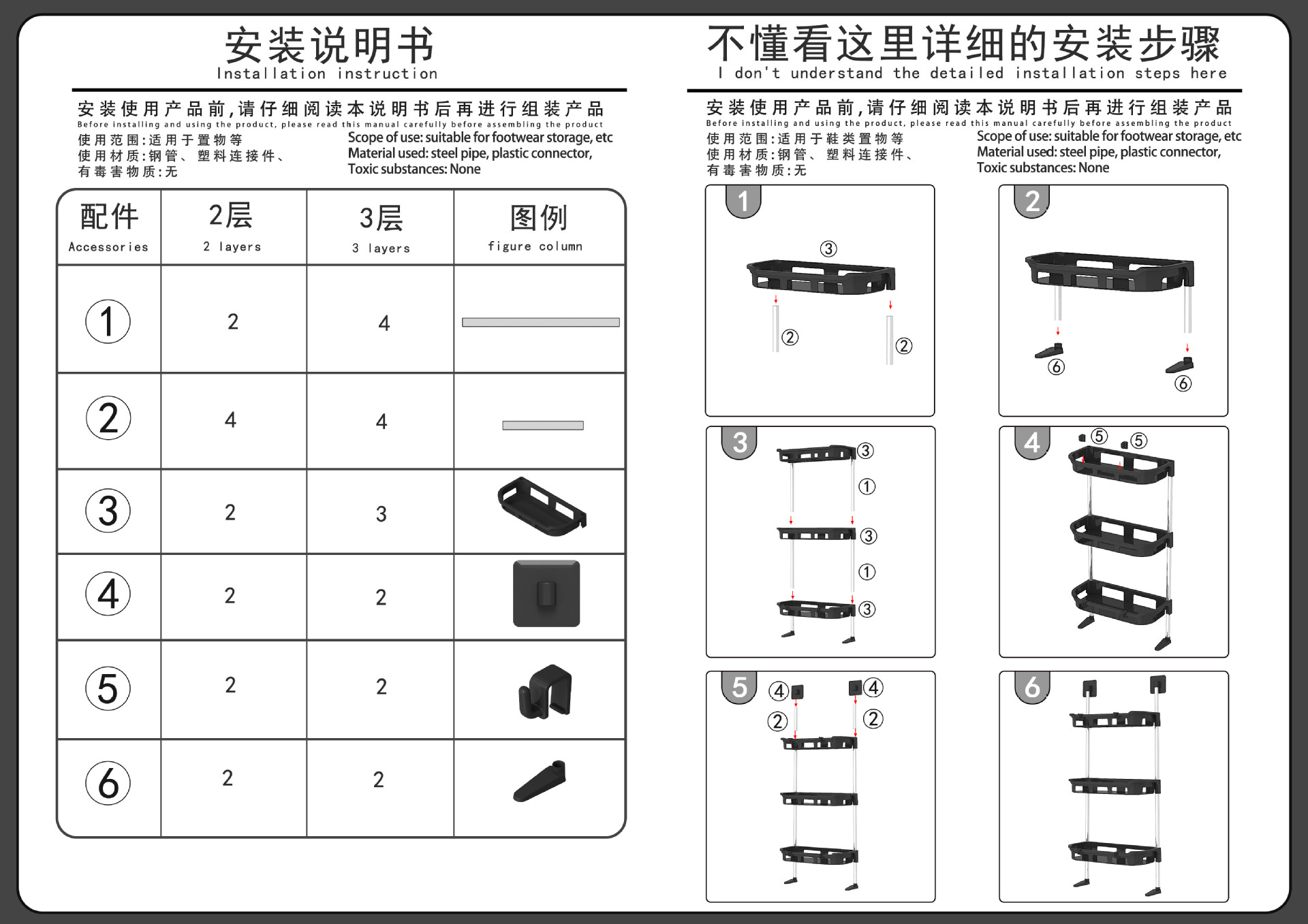 安装说明书
Installation instruction

安装使用产品前,请仔细阅读本说明书后再进行组装产品
Before installing and using the product, please read this manual carefully before assembling the product
使用范围:适用于置物等
使用材质:钢管、塑料连接件、
有毒害物质:无
Scope of use: suitable for footwear storage, etc
Material used: steel pipe, plastic connector,
Toxic substances: None

| 配件 Accessories | 2层 2 layers | 3层 3 layers | 图例 figure column |
|---|---|---|---|
| ① | 2 | 4 | |
| ② | 4 | 4 | |
| ③ | 2 | 3 | |
| ④ | 2 | 2 | |
| ⑤ | 2 | 2 | |
| ⑥ | 2 | 2 | |

不懂看这里详细的安装步骤
I don't understand the detailed installation steps here

安装使用产品前,请仔细阅读本说明书后再进行组装产品
Before installing and using the product, please read this manual carefully before assembling the product
使用范围:适用于鞋类置物等
使用材质:钢管、塑料连接件、
有毒害物质:无
Scope of use: suitable for footwear storage, etc
Material used: steel pipe, plastic connector,
Toxic substances: None

1
③
②
②

2
⑥
⑥

3
③
①
③
①
③

4
⑤
⑤

5
④
④
②
②

6