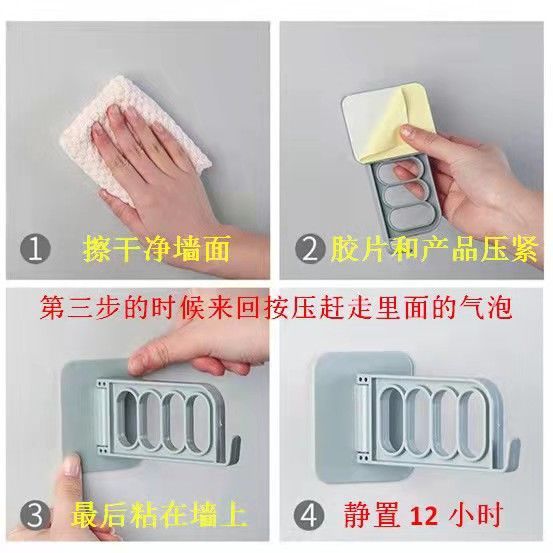 1 擦干净墙面

2 胶片和产品压紧

第三步的时候来回按压赶走里面的气泡

3 最后粘在墙上

4 静置 12 小时