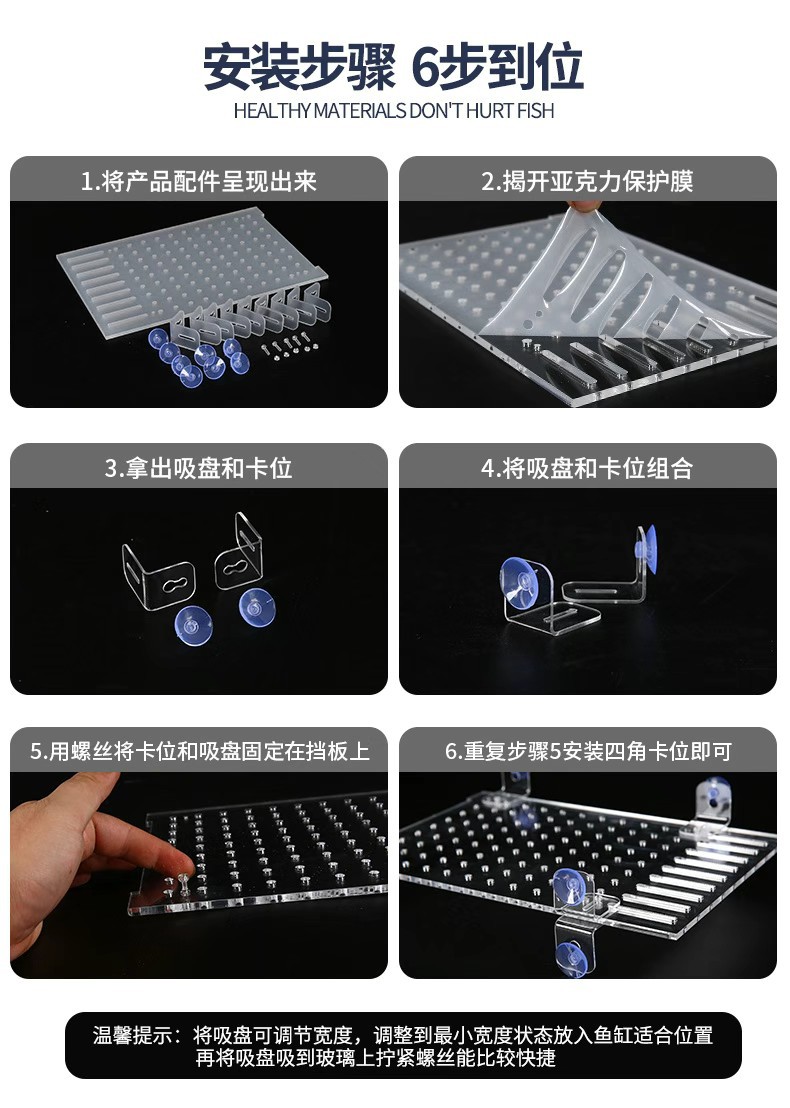 安装步骤 6步到位
HEALTHY MATERIALS DON'T HURT FISH

1.将产品配件呈现出来

2.揭开亚克力保护膜

3.拿出吸盘和卡位

4.将吸盘和卡位组合

5.用螺丝将卡位和吸盘固定在挡板上

6.重复步骤5安装四角卡位即可

温馨提示：将吸盘可调节宽度，调整到最小宽度状态放入鱼缸适合位置
再将吸盘吸到玻璃上拧紧螺丝能比较快捷