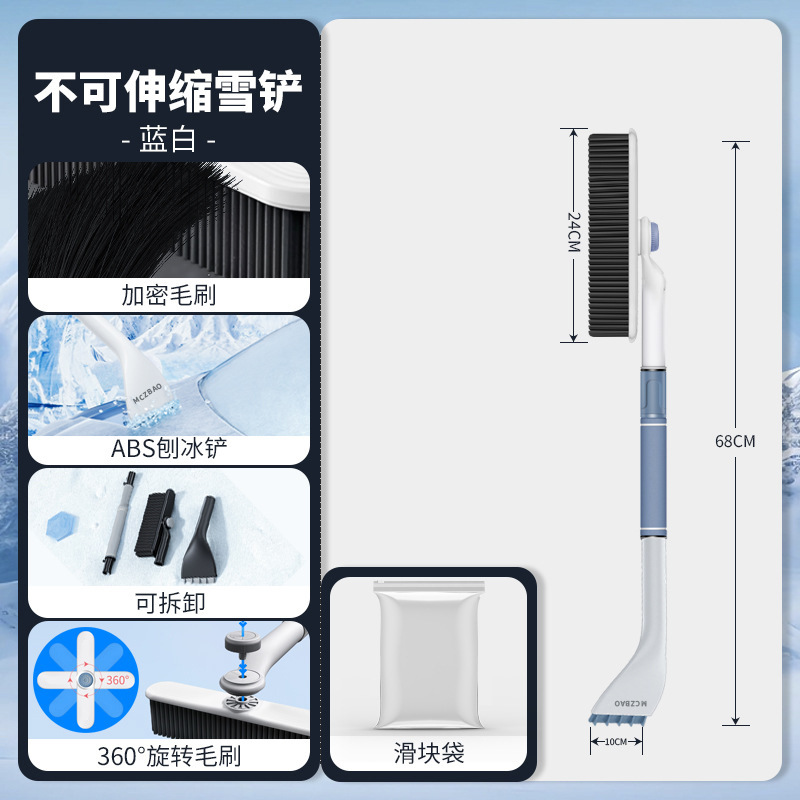 不可伸缩雪铲
- 蓝白 -

加密毛刷

MCZBAO
ABS刨冰铲

可拆卸

360°
360°旋转毛刷

滑块袋

24CM
68CM
MCZBAO
10CM