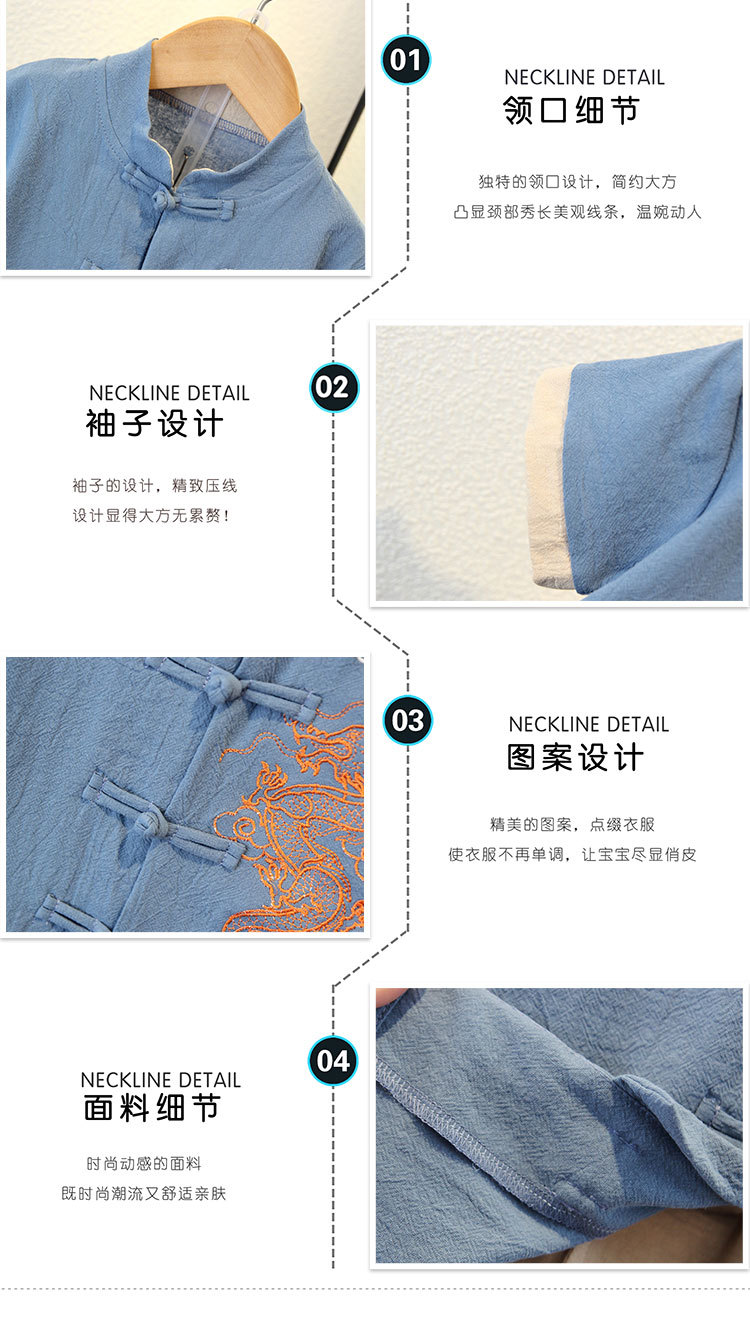 01

NECKLINE DETAIL
领口细节

独特的领口设计，简约大方
凸显颈部秀长美观线条，温婉动人

02

NECKLINE DETAIL
袖子设计

袖子的设计，精致压线
设计显得大方无累赘！

03

NECKLINE DETAIL
图案设计

精美的图案，点缀衣服
使衣服不再单调，让宝宝尽显俏皮

04

NECKLINE DETAIL
面料细节

时尚动感的面料
既时尚潮流又舒适亲肤