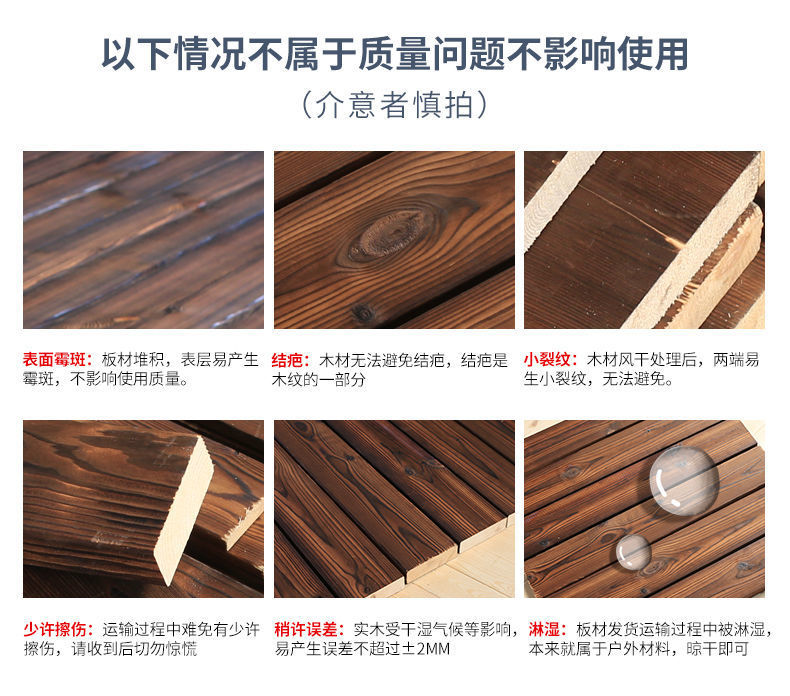 以下情况不属于质量问题不影响使用

（介意者慎拍）

表面霉斑：板材堆积，表层易产生霉斑，不影响使用质量。

结疤：木材无法避免结疤，结疤是木纹的一部分

小裂纹：木材风干处理后，两端易生小裂纹，无法避免。

少许擦伤：运输过程中难免有少许擦伤，请收到后切勿惊慌

稍许误差：实木受干湿气候等影响，易产生误差不超过±2MM

淋湿：板材发货运输过程中被淋湿，本来就属于户外材料，晾干即可