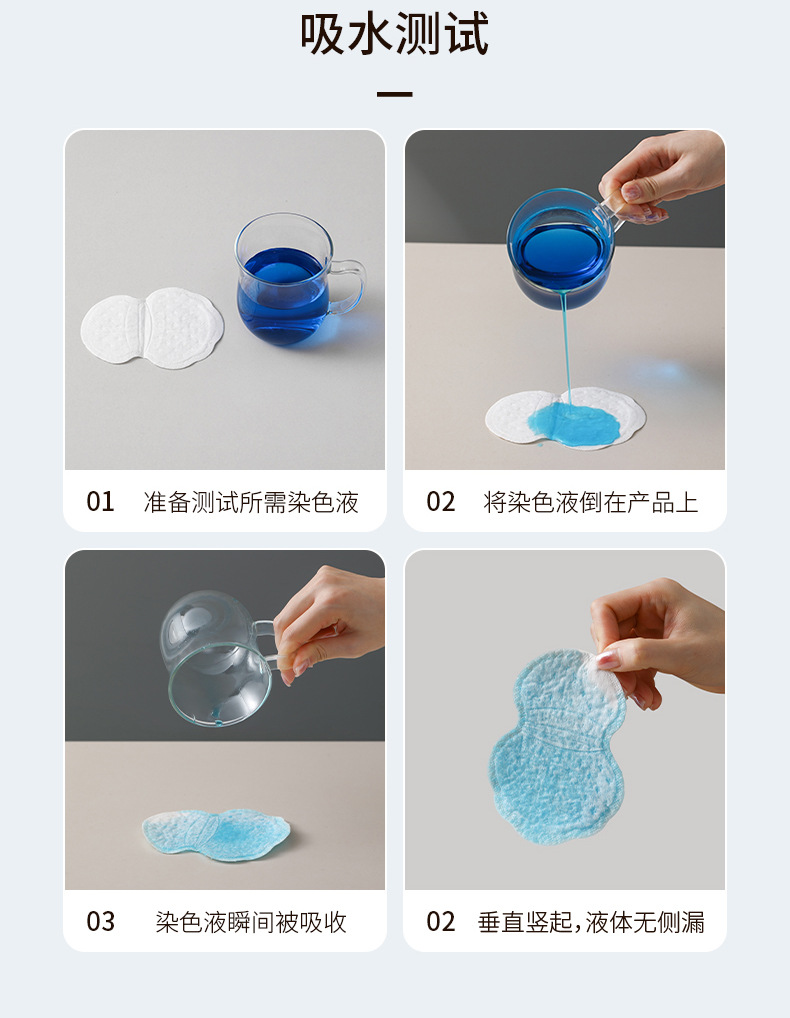 吸水测试

01 准备测试所需染色液

02 将染色液倒在产品上

03 染色液瞬间被吸收

02 垂直竖起,液体无侧漏