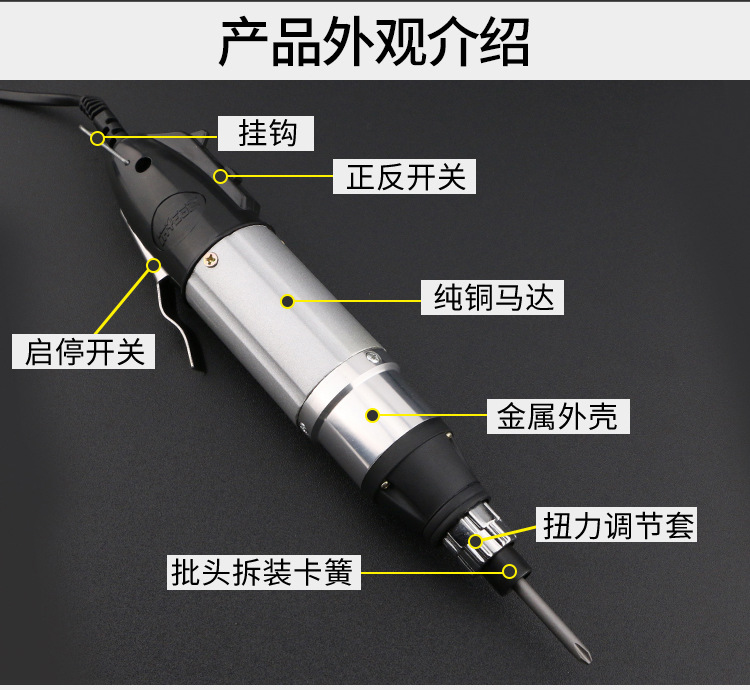 产品外观介绍

挂钩

正反开关

纯铜马达

启停开关

金属外壳

扭力调节套

批头拆装卡簧