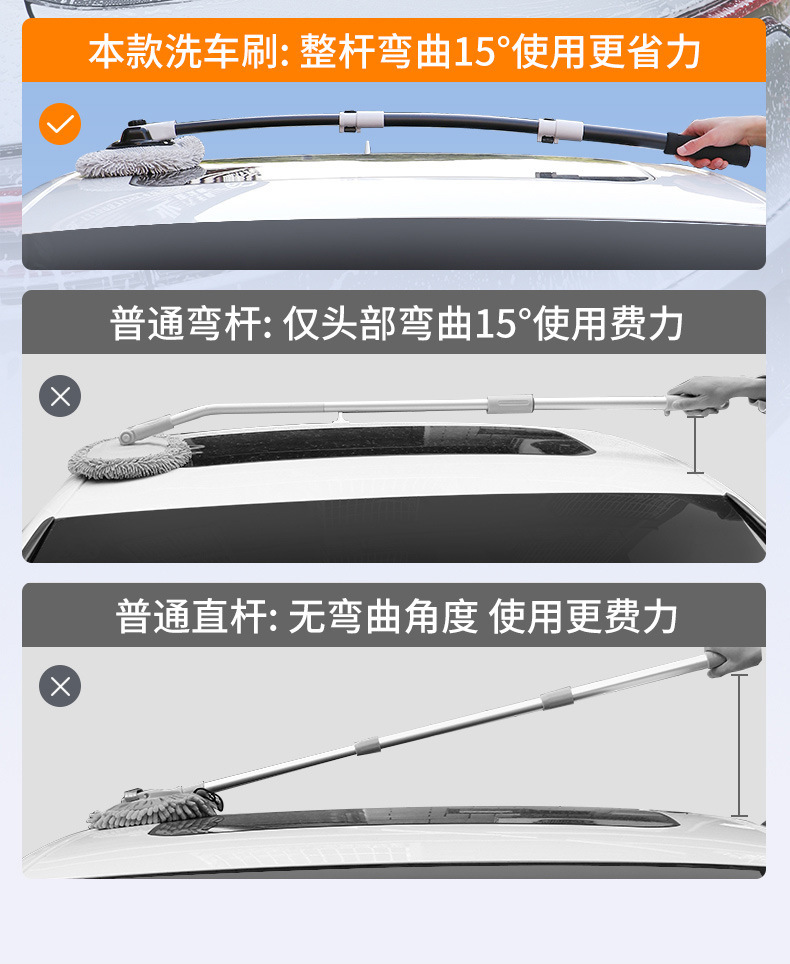 本款洗车刷: 整杆弯曲15°使用更省力

普通弯杆: 仅头部弯曲15°使用费力

普通直杆: 无弯曲角度 使用更费力