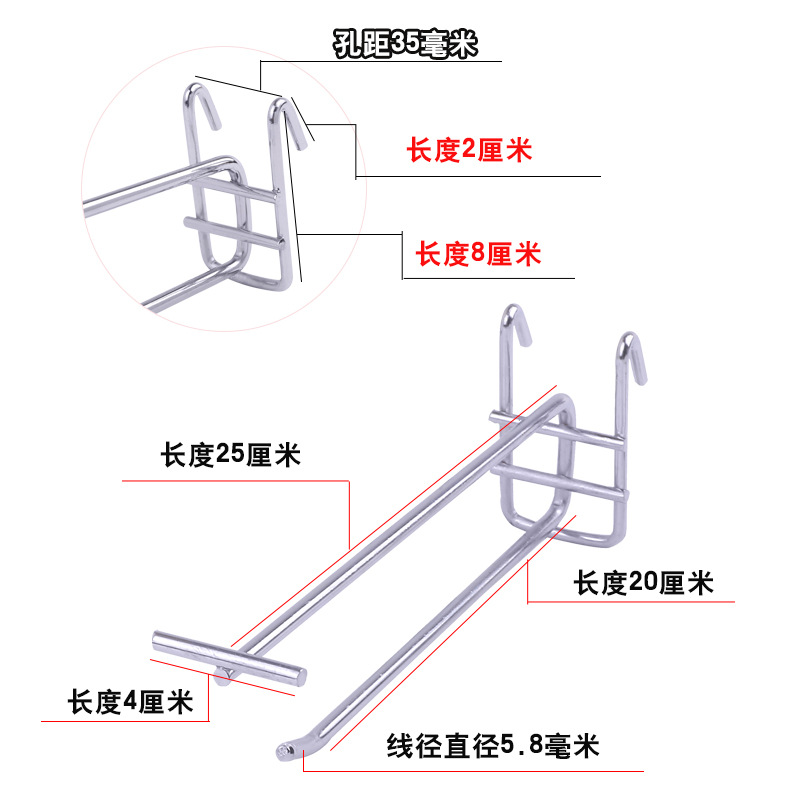 孔距35毫米

长度2厘米

长度8厘米

长度25厘米

长度20厘米

长度4厘米

线径直径5.8毫米