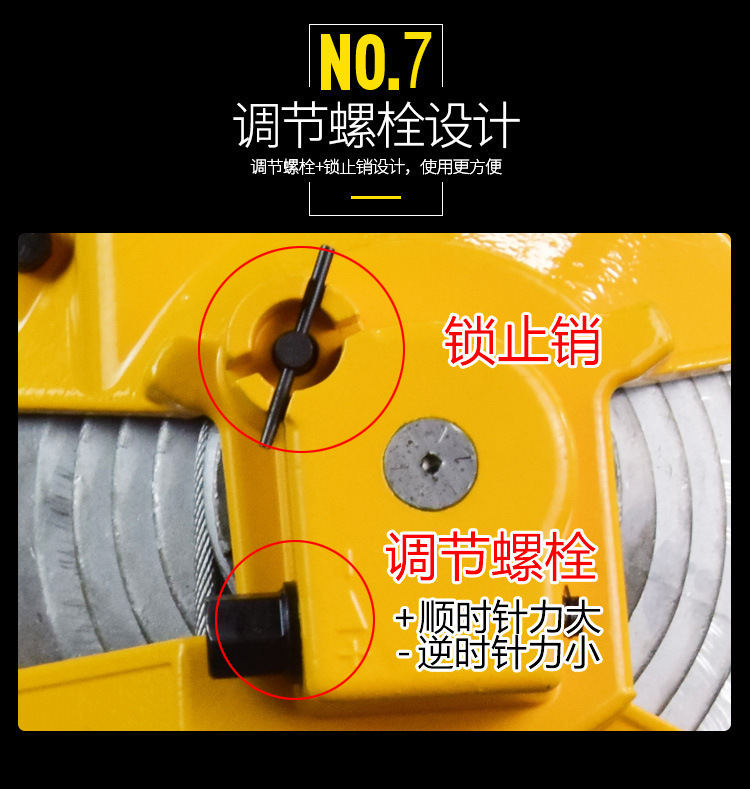 NO.7
调节螺栓设计
调节螺栓+锁止销设计，使用更方便

锁止销

调节螺栓
+顺时针力大
-逆时针力小