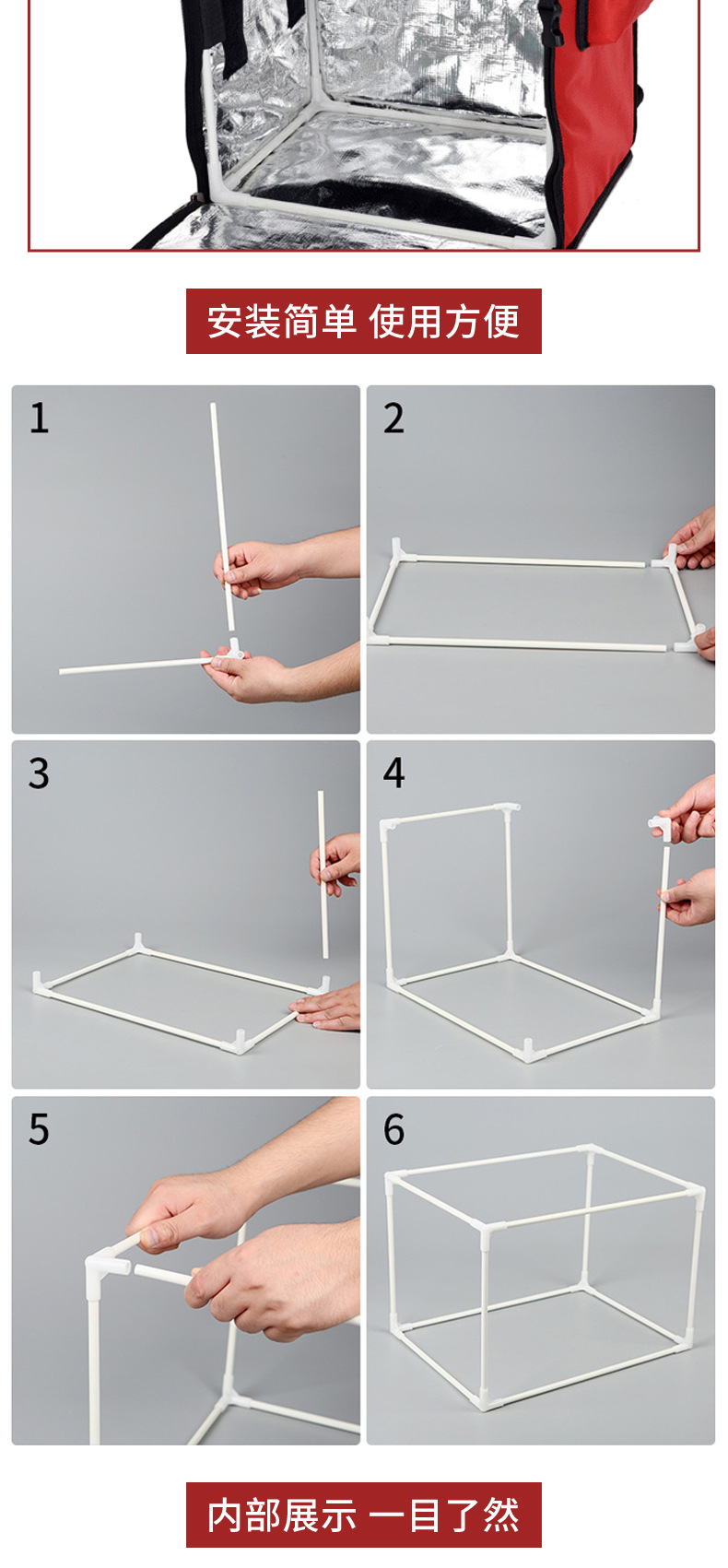 安装简单 使用方便

1

2

3

4

5

6

内部展示 一目了然