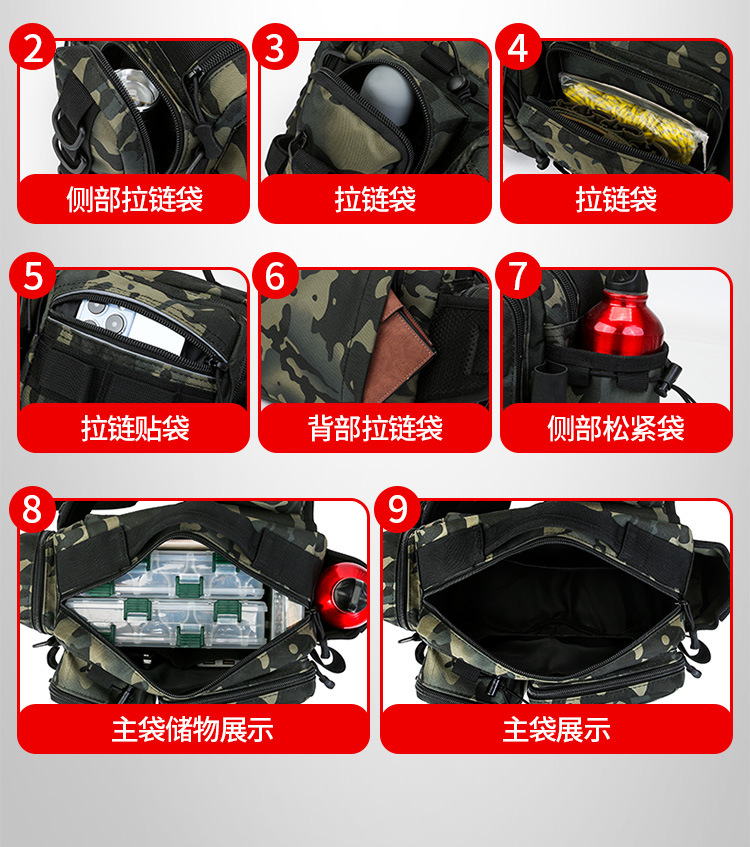 2
侧部拉链袋

3
拉链袋

4
拉链袋

5
拉链贴袋

6
背部拉链袋

7
侧部松紧袋

8
主袋储物展示

9
主袋展示