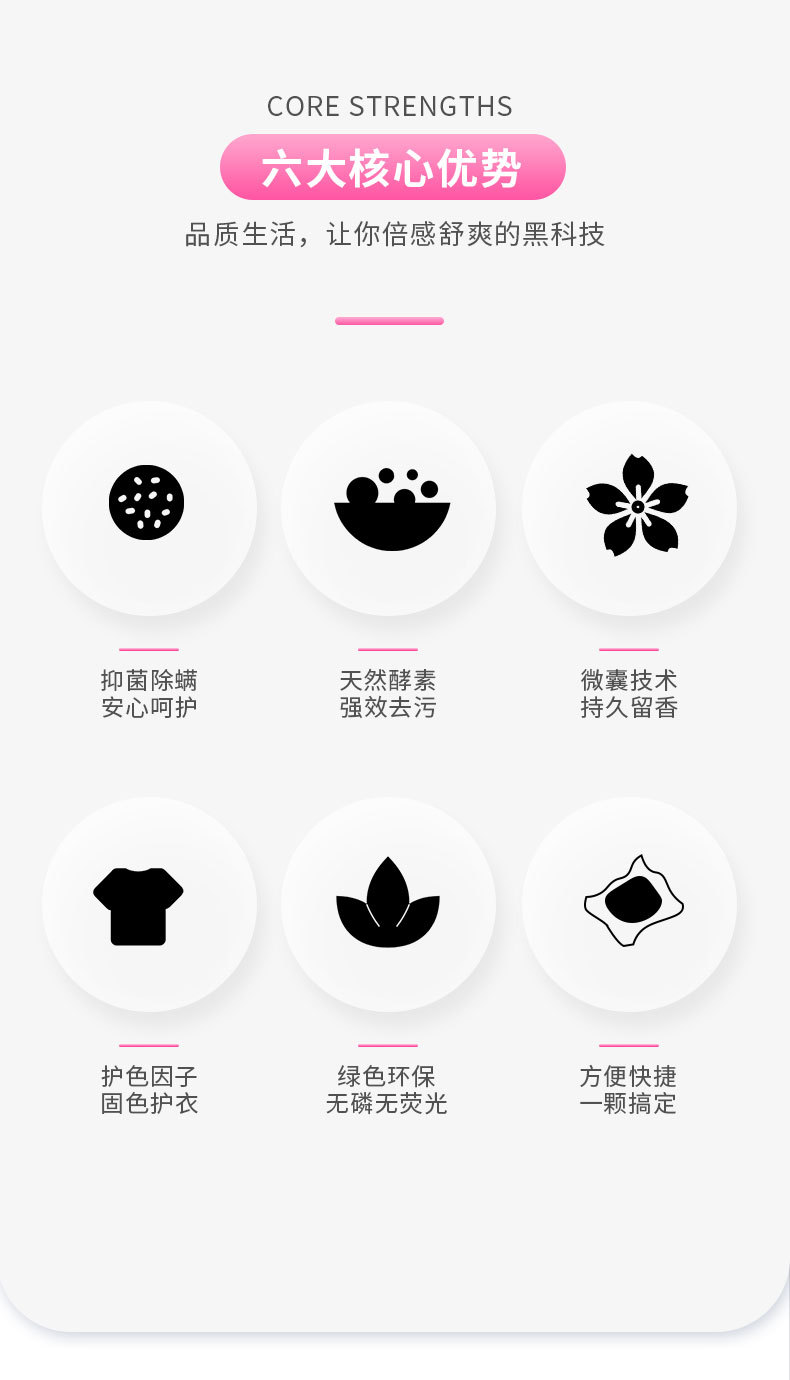 CORE STRENGTHS

六大核心优势

品质生活，让你倍感舒爽的黑科技

抑菌除螨
安心呵护

天然酵素
强效去污

微囊技术
持久留香

护色因子
固色护衣

绿色环保
无磷无荧光

方便快捷
一颗搞定