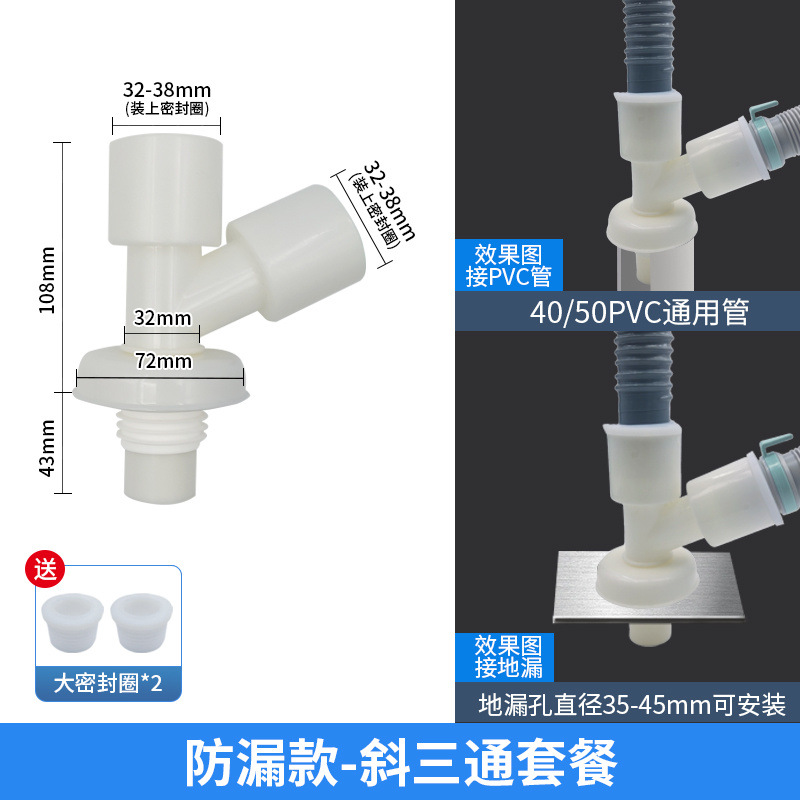 32-38mm
(装上密封圈)

32-38mm
(装上密封圈)

108mm

32mm

72mm

43mm

送

大密封圈*2

效果图
接PVC管

40/50PVC通用管

效果图
接地漏

地漏孔直径35-45mm可安装

防漏款-斜三通套餐