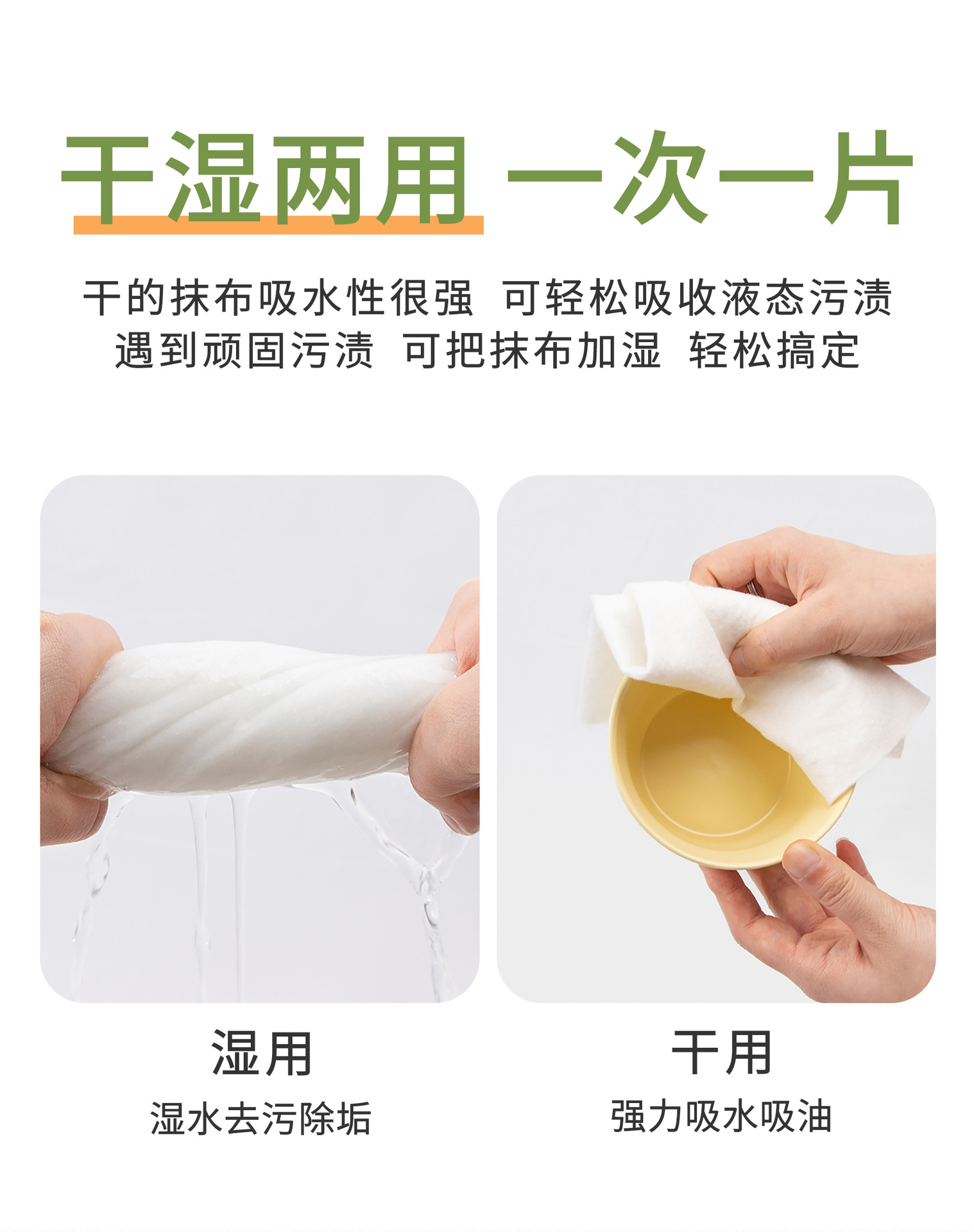 干湿两用 一次一片

干的抹布吸水性很强 可轻松吸收液态污渍
遇到顽固污渍 可把抹布加湿 轻松搞定

湿用
湿水去污除垢

干用
强力吸水吸油