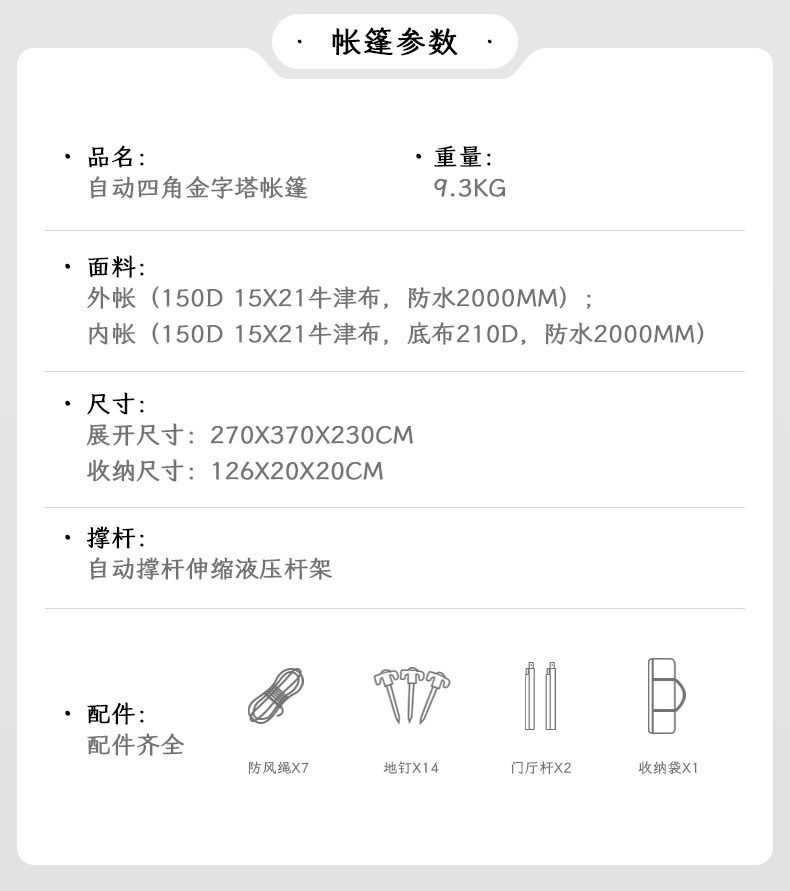 · 帐篷参数 ·

• 品名:
自动四角金字塔帐篷

• 重量:
9.3KG

• 面料:
外帐（150D 15X21牛津布，防水2000MM）;
内帐（150D 15X21牛津布，底布210D，防水2000MM）

• 尺寸:
展开尺寸：270X370X230CM
收纳尺寸：126X20X20CM

• 撑杆:
自动撑杆伸缩液压杆架

• 配件:
配件齐全

防风绳X7
地钉X14
门厅杆X2
收纳袋X1