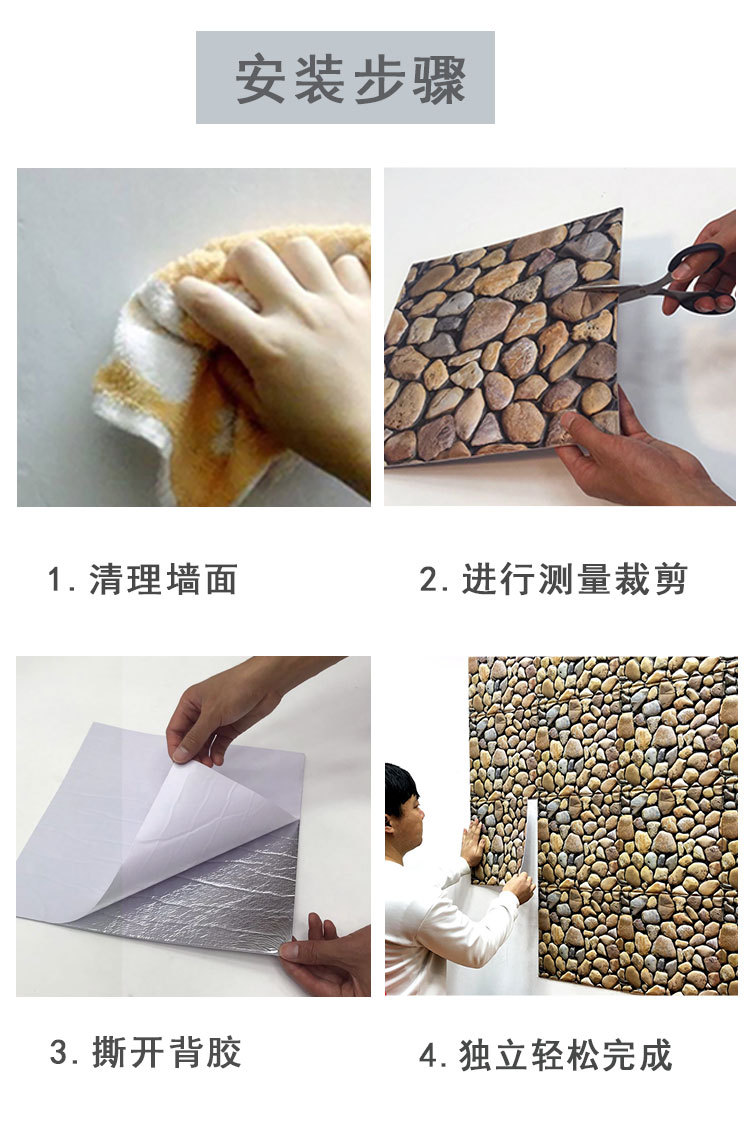 安装步骤

1. 清理墙面

2. 进行测量裁剪

3. 撕开背胶

4. 独立轻松完成