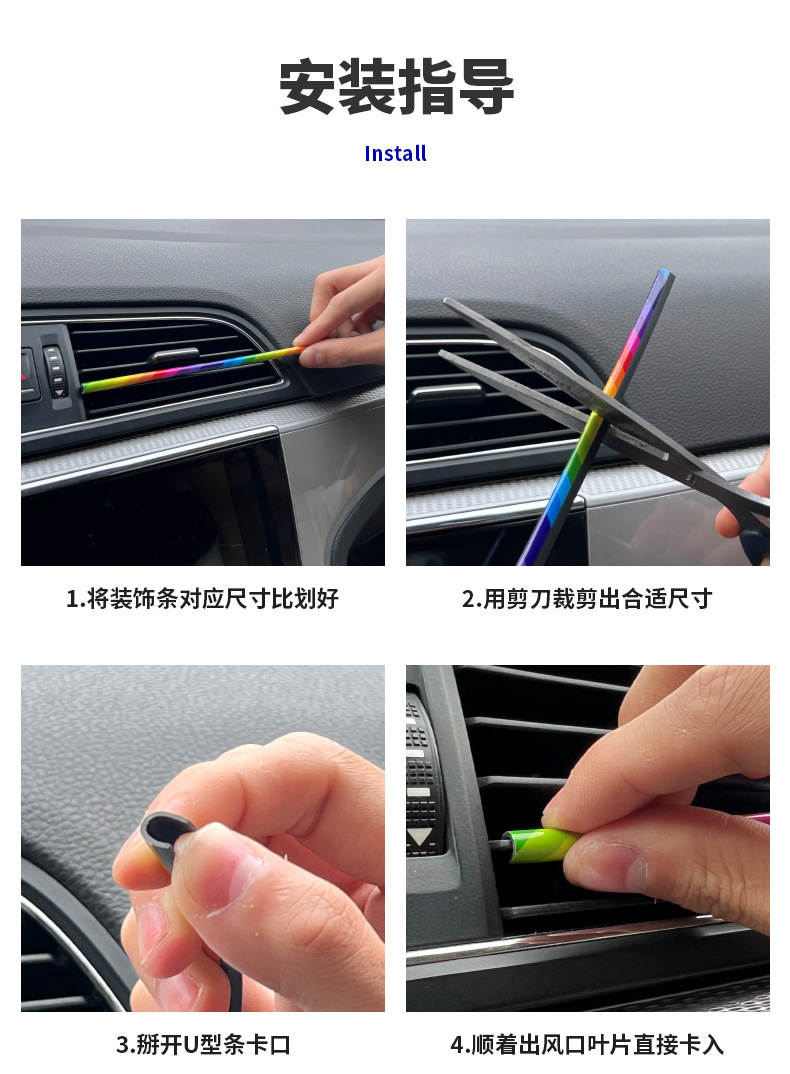 安装指导

Install

1.将装饰条对应尺寸比划好

2.用剪刀裁剪出合适尺寸

3.掰开U型条卡口

4.顺着出风口叶片直接卡入