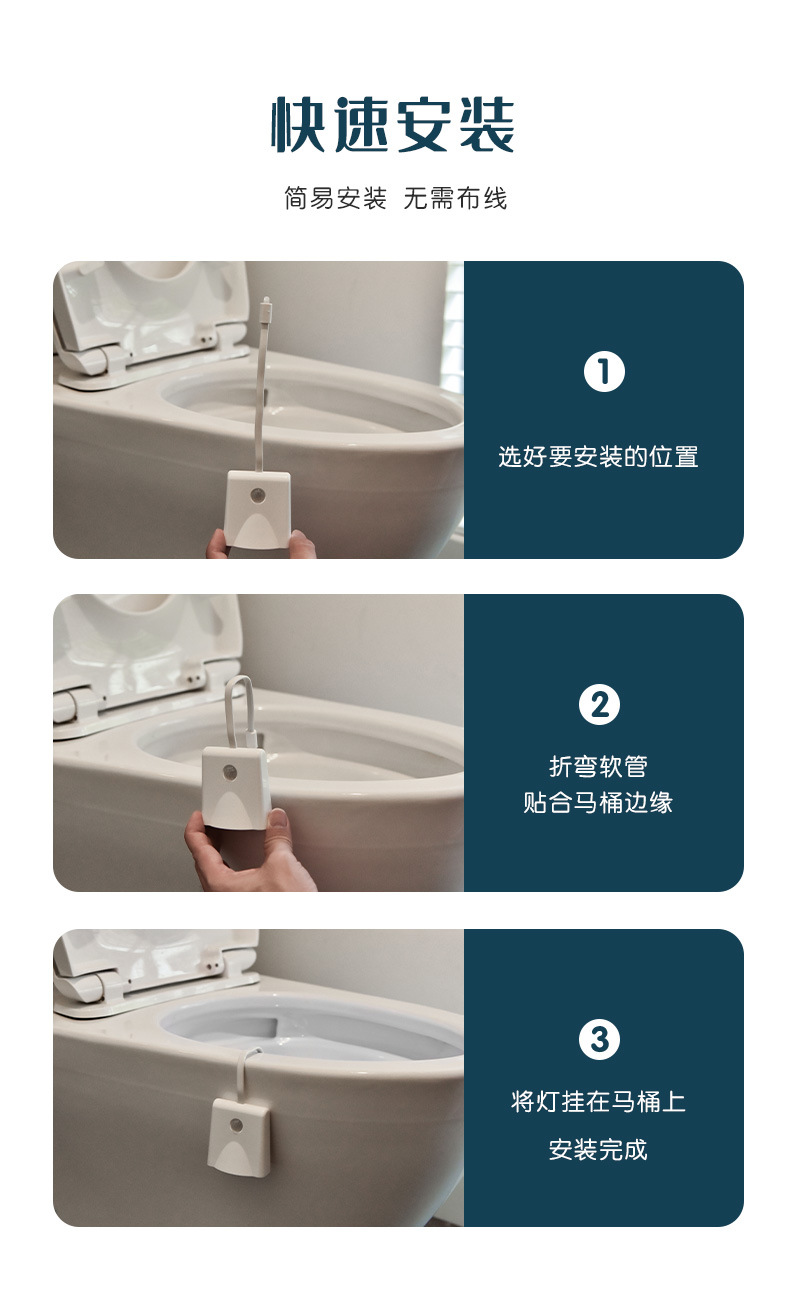 快速安装

简易安装 无需布线

1

选好要安装的位置

2

折弯软管
贴合马桶边缘

3

将灯挂在马桶上

安装完成