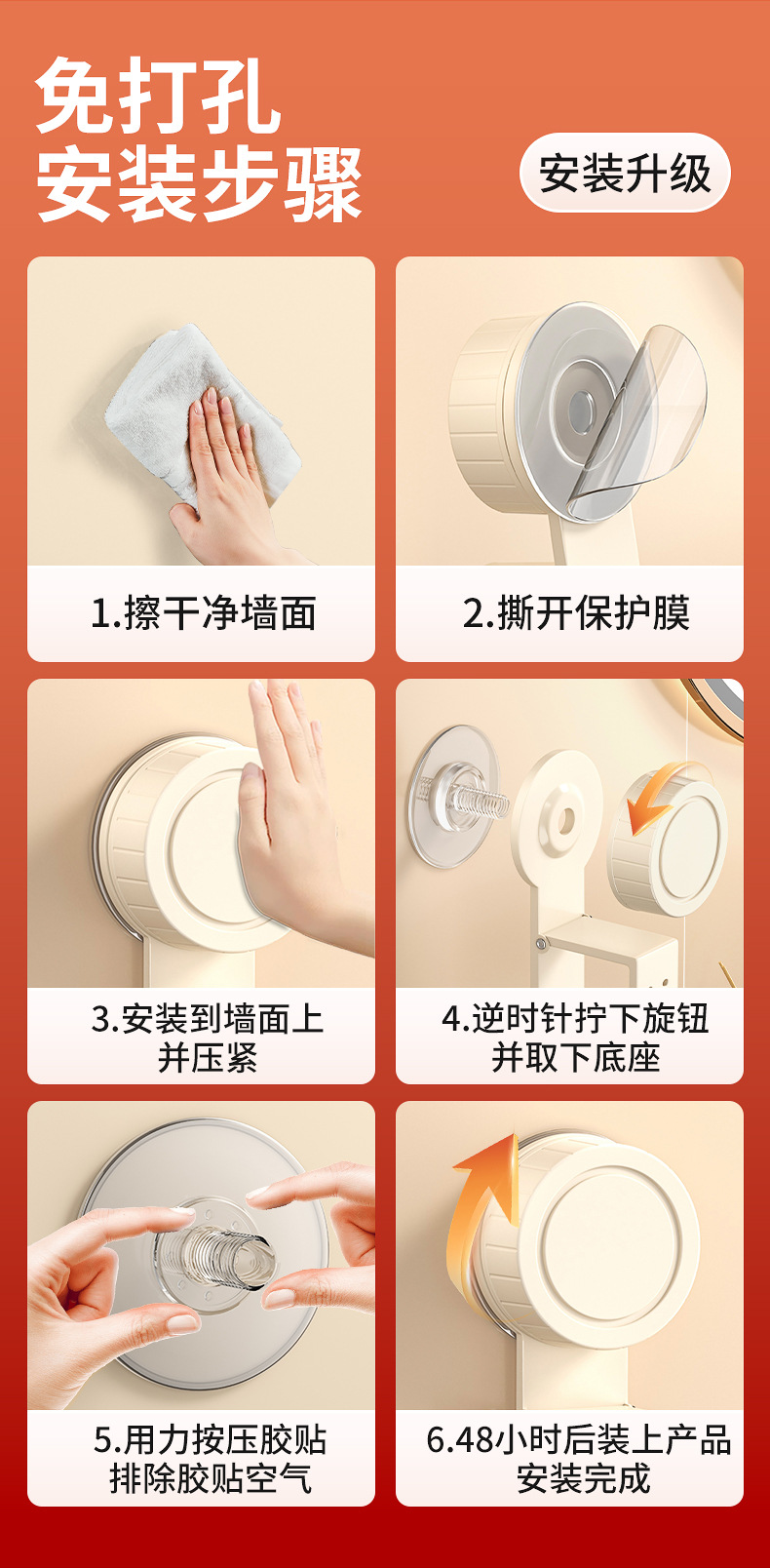 免打孔
安装步骤

安装升级

1.擦干净墙面

2.撕开保护膜

3.安装到墙面上
并压紧

4.逆时针拧下旋钮
并取下底座

5.用力按压胶贴
排除胶贴空气

6.48小时后装上产品
安装完成