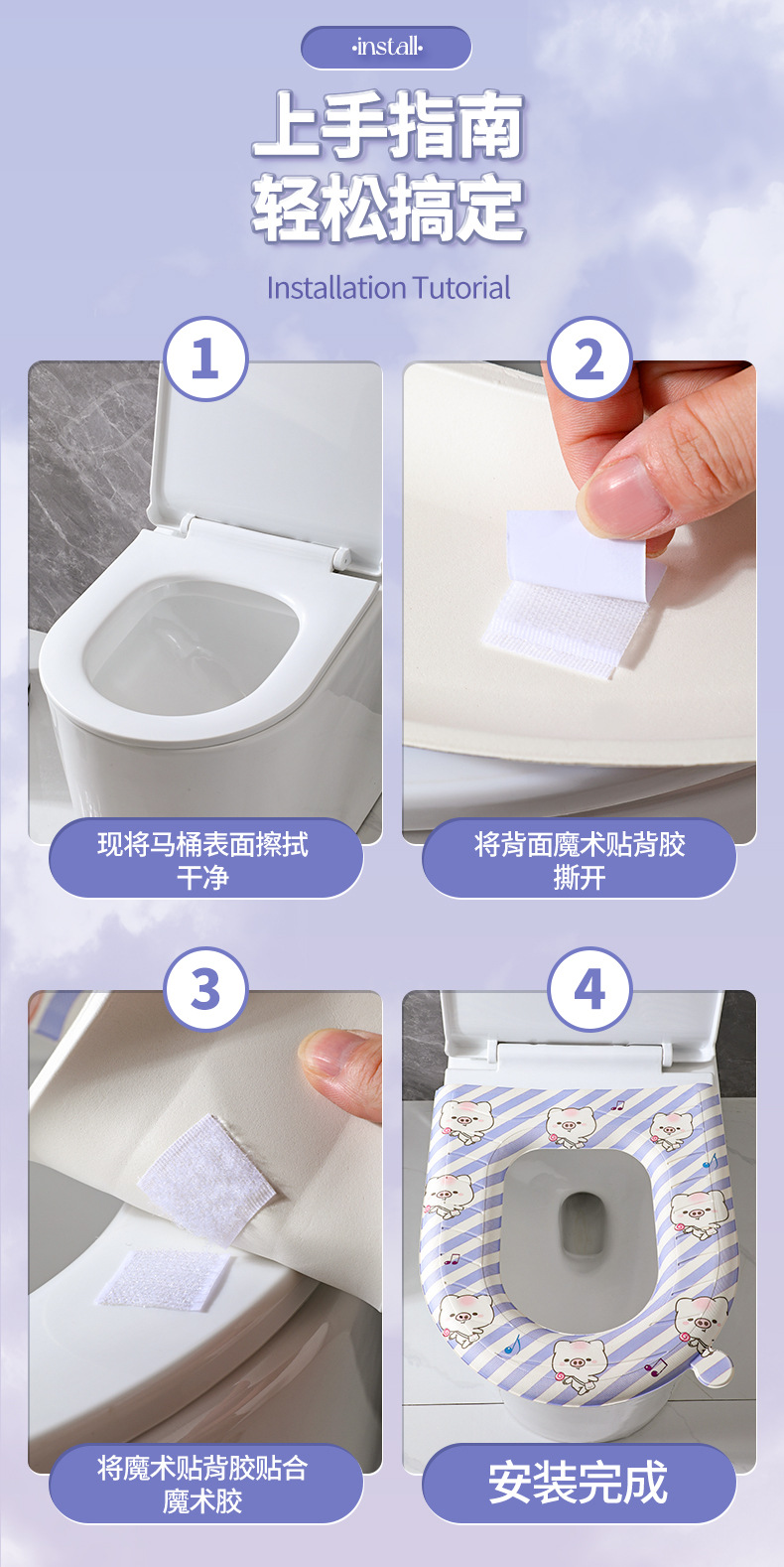 ·install·

上手指南
轻松搞定

Installation Tutorial

1

现将马桶表面擦拭干净

2

将背面魔术贴背胶撕开

3

将魔术贴背胶贴合魔术胶

4

安装完成