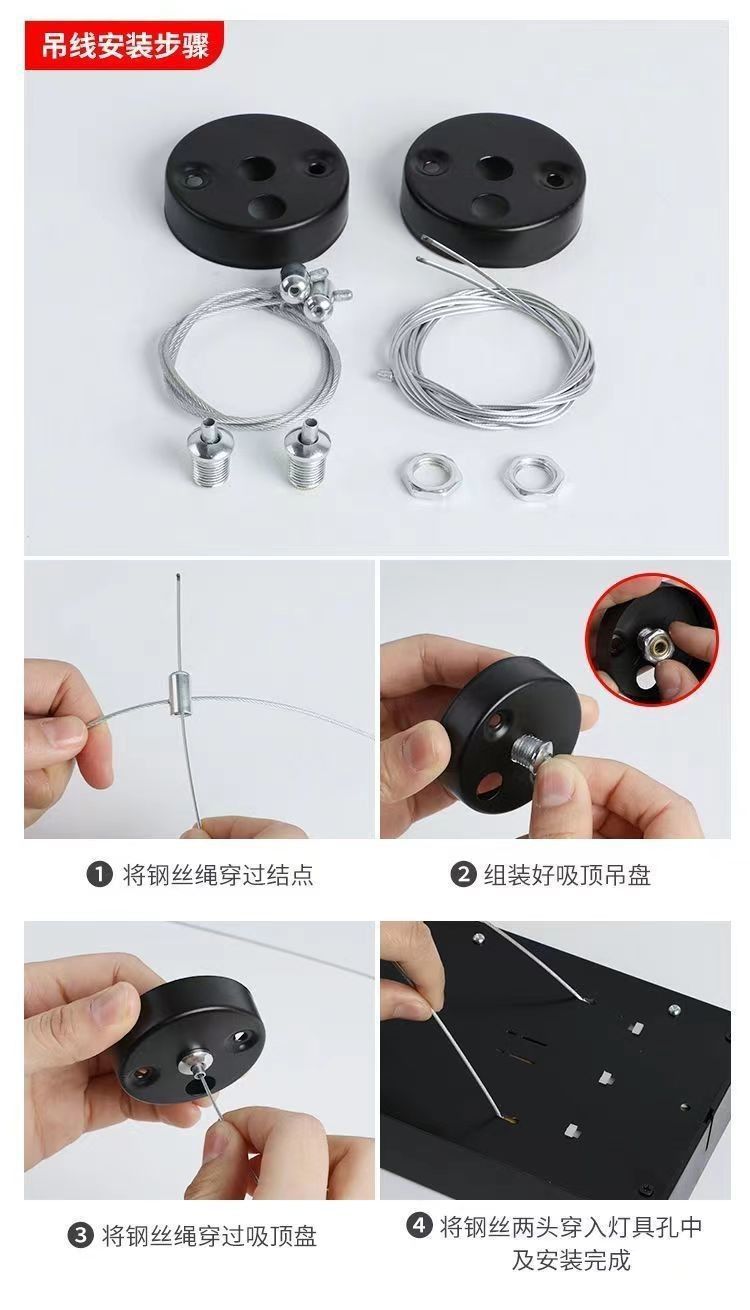 吊线安装步骤

❶ 将钢丝绳穿过结点

❷ 组装好吸顶吊盘

❸ 将钢丝绳穿过吸顶盘

❹ 将钢丝两头穿入灯具孔中及安装完成