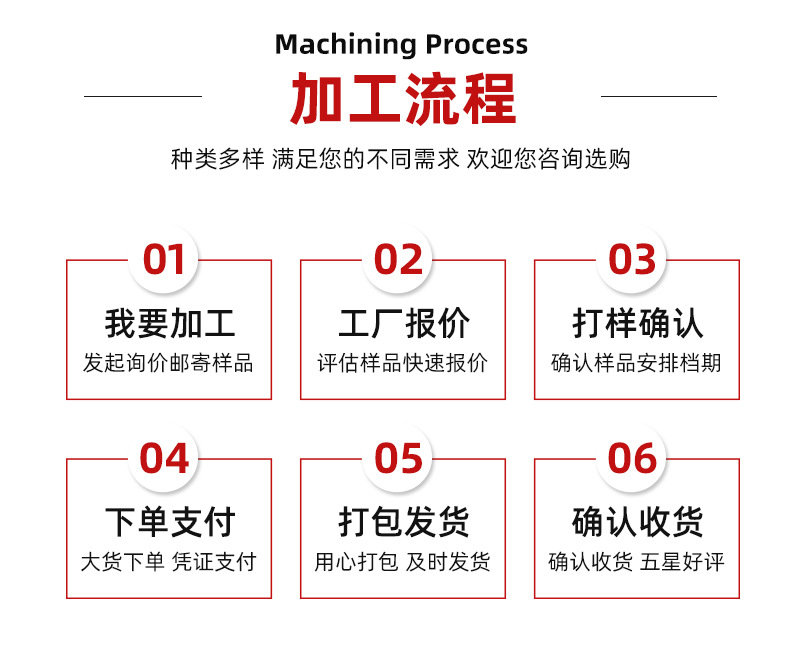 Machining Process
加工流程
种类多样 满足您的不同需求 欢迎您咨询选购

01
我要加工
发起询价邮寄样品

02
工厂报价
评估样品快速报价

03
打样确认
确认样品安排档期

04
下单支付
大货下单 凭证支付

05
打包发货
用心打包 及时发货

06
确认收货
确认收货 五星好评