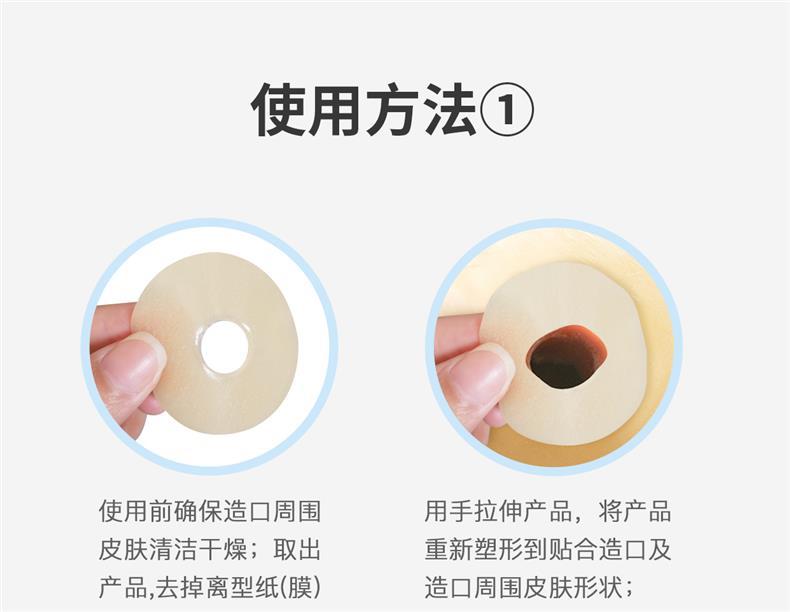 使用方法①

使用前确保造口周围皮肤清洁干燥；取出产品,去掉离型纸(膜)

用手拉伸产品，将产品重新塑形到贴合造口及造口周围皮肤形状；