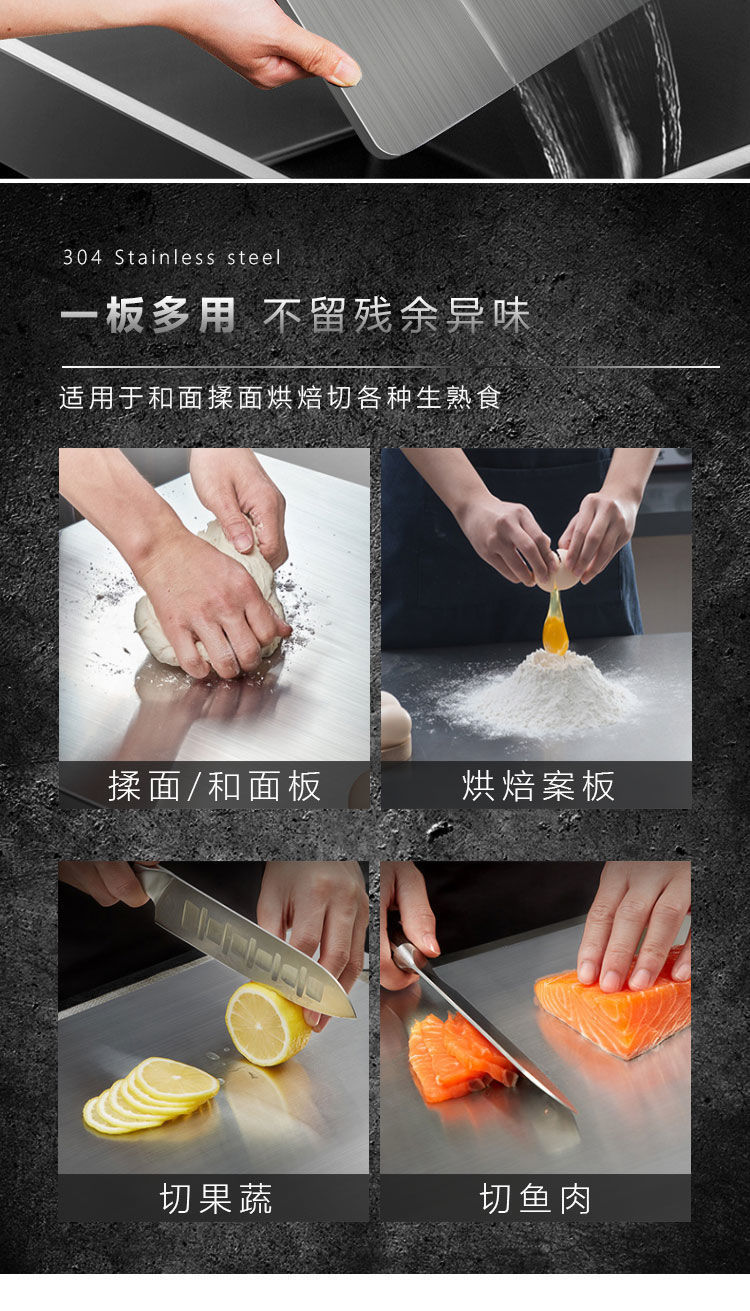 304 Stainless steel

一板多用 不留残余异味

适用于和面揉面烘焙切各种生熟食

揉面/和面板

烘焙案板

切果蔬

切鱼肉