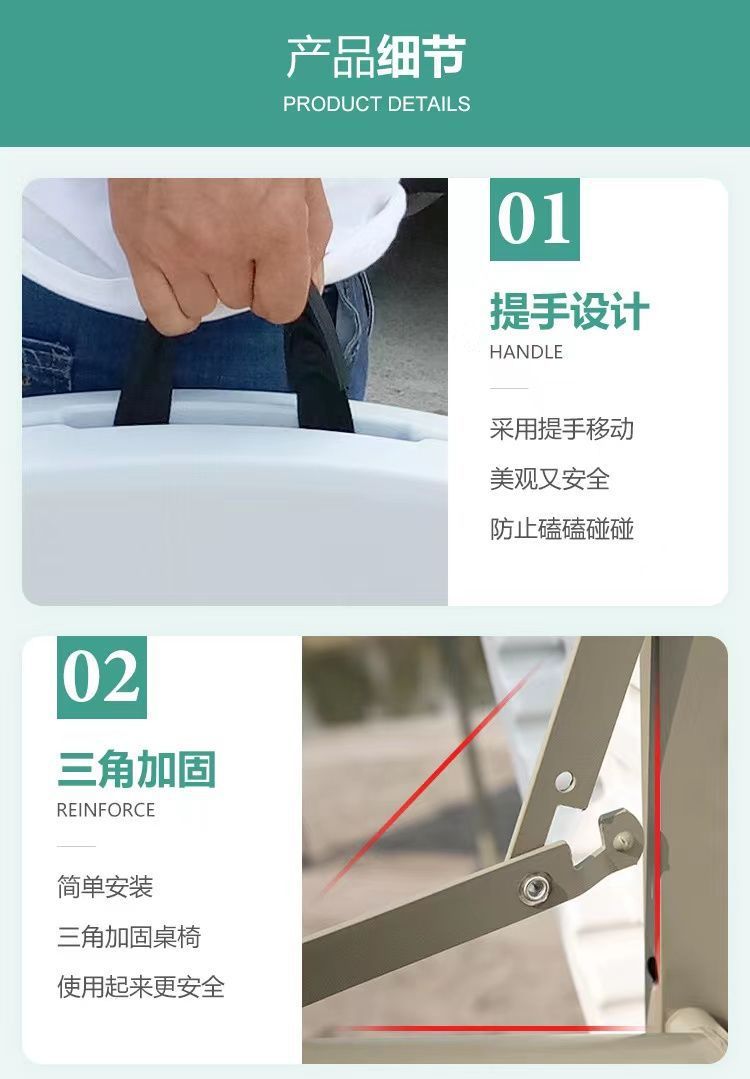 产品细节
PRODUCT DETAILS

01
提手设计
HANDLE
采用提手移动
美观又安全
防止磕磕碰碰

02
三角加固
REINFORCE
简单安装
三角加固桌椅
使用起来更安全