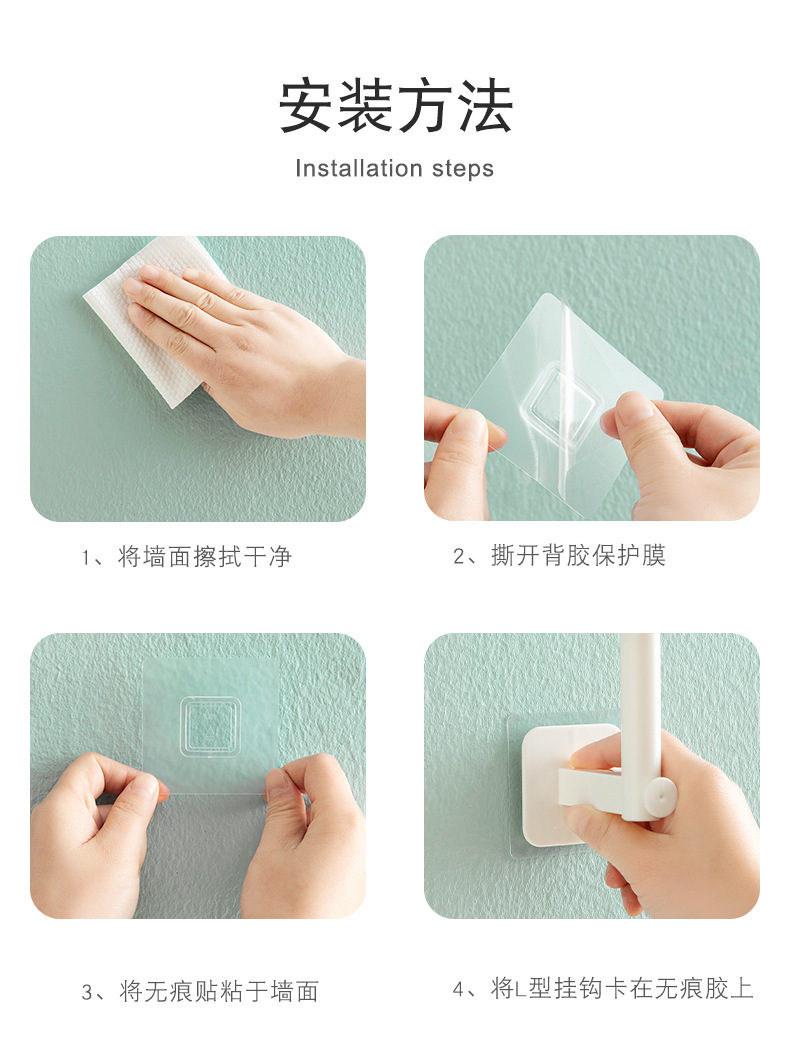 安装方法

Installation steps

1、将墙面擦拭干净

2、撕开背胶保护膜

3、将无痕贴粘于墙面

4、将L型挂钩卡在无痕胶上