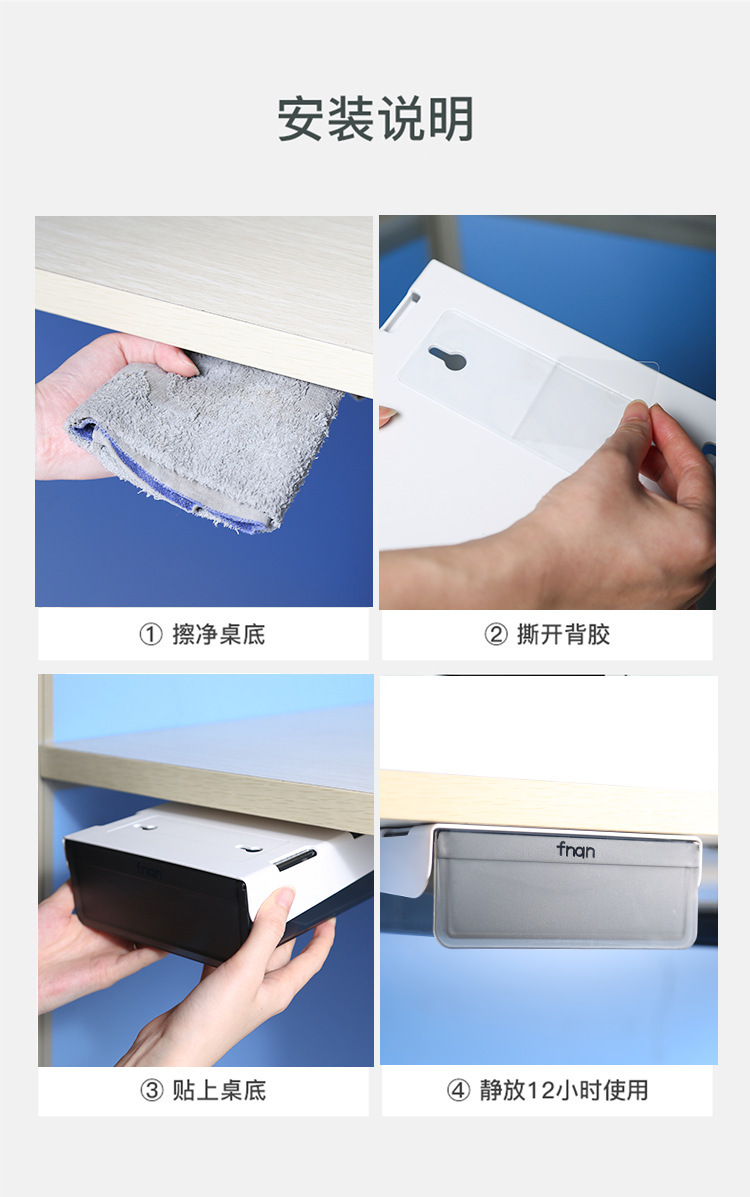 安装说明

① 擦净桌底

② 撕开背胶

③ 贴上桌底

fnan

④ 静放12小时使用