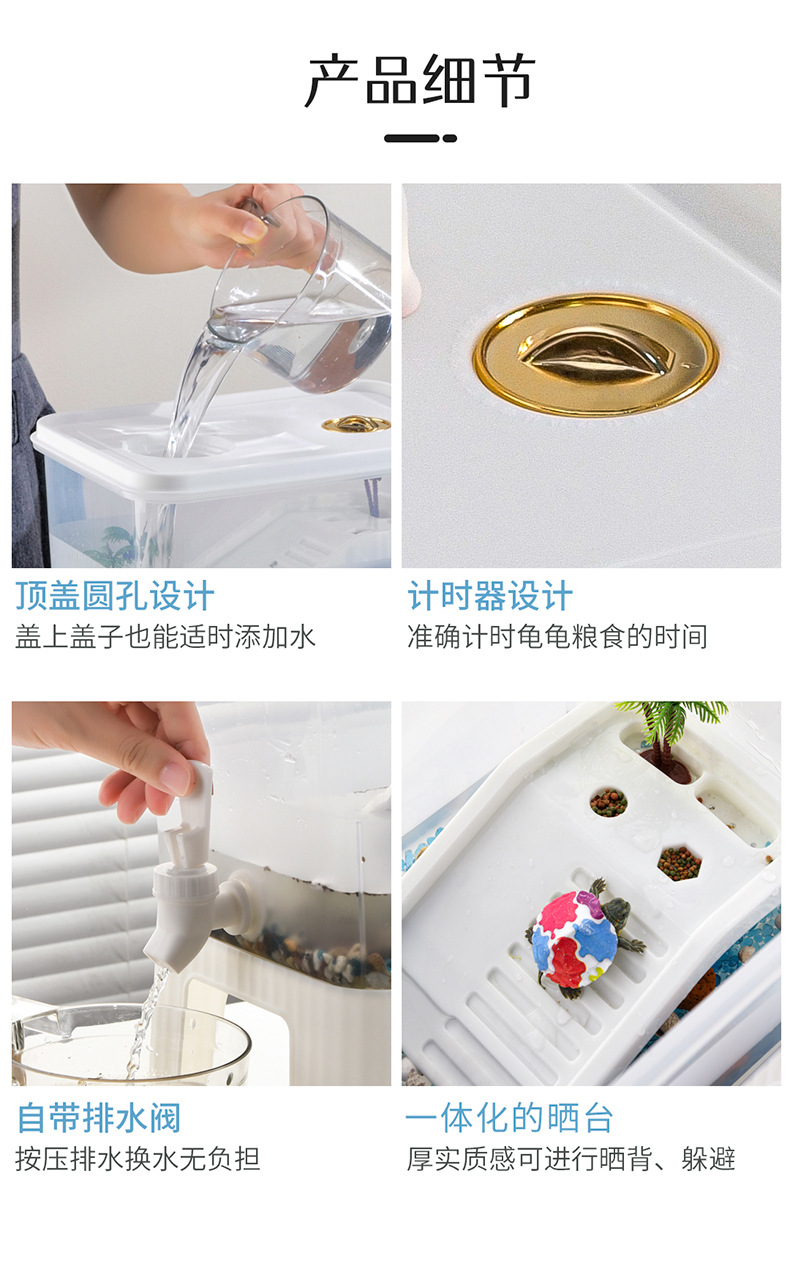 产品细节

顶盖圆孔设计
盖上盖子也能适时添加水

计时器设计
准确计时龟龟粮食的时间

自带排水阀
按压排水换水无负担

一体化的晒台
厚实质感可进行晒背、躲避