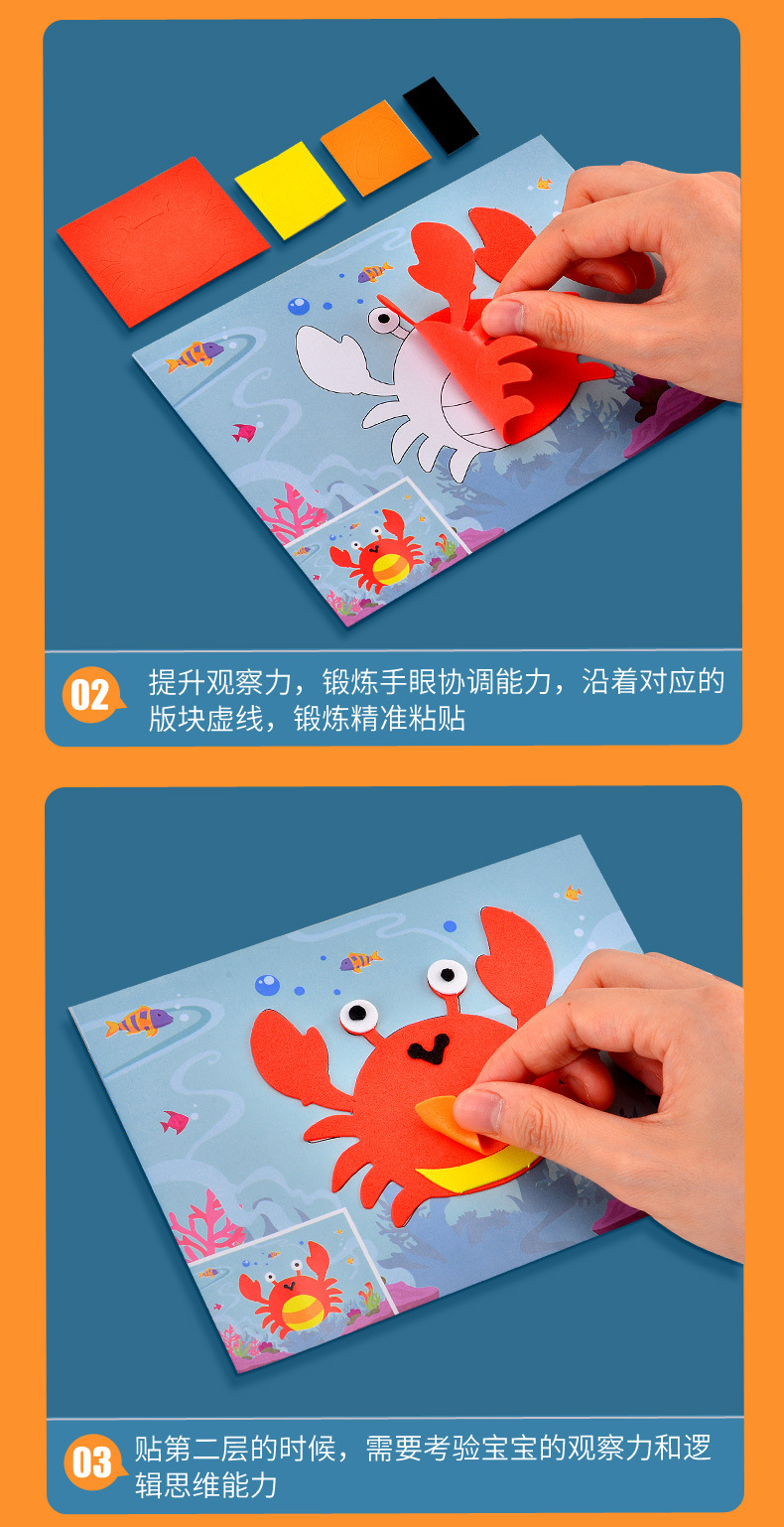 02 提升观察力，锻炼手眼协调能力，沿着对应的版块虚线，锻炼精准粘贴

03 贴第二层的时候，需要考验宝宝的观察力和逻辑思维能力