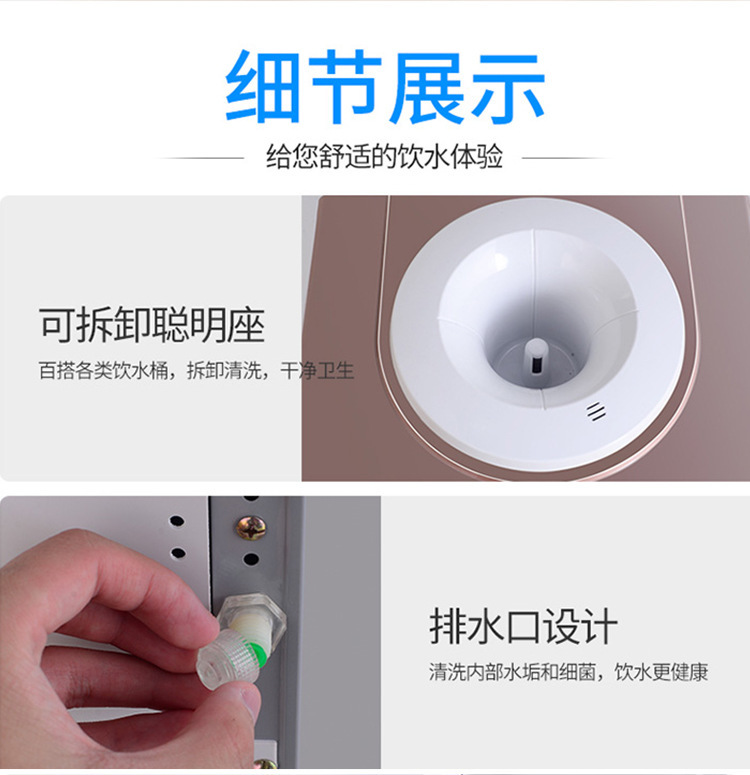 细节展示

给您舒适的饮水体验

可拆卸聪明座

百搭各类饮水桶，拆卸清洗，干净卫生

排水口设计

清洗内部水垢和细菌，饮水更健康