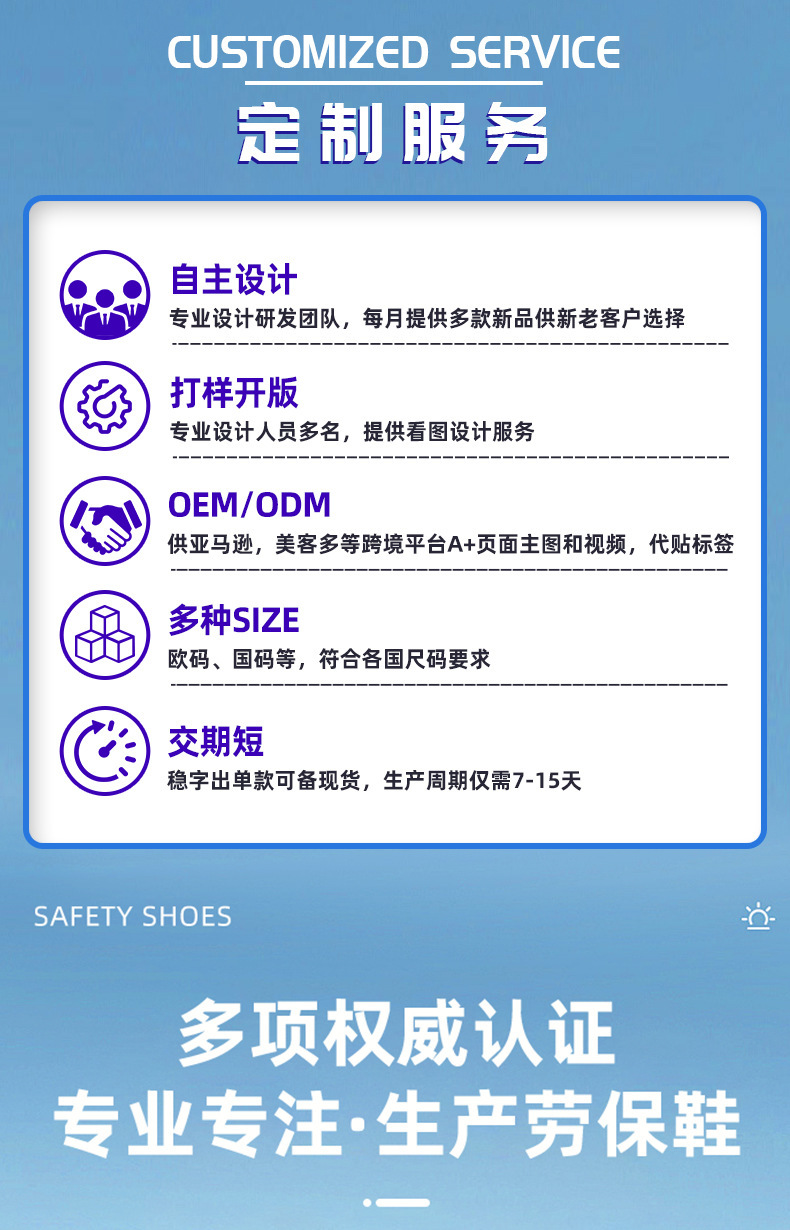 CUSTOMIZED SERVICE

定制服务

自主设计

专业设计研发团队，每月提供多款新品供新老客户选择

打样开版

专业设计人员多名，提供看图设计服务

OEM/ODM

供亚马逊，美客多等跨境平台A+页面主图和视频，代贴标签

多种SIZE

欧码、国码等，符合各国尺码要求

交期短

稳字出单款可备现货，生产周期仅需7-15天

SAFETY SHOES

多项权威认证

专业专注·生产劳保鞋