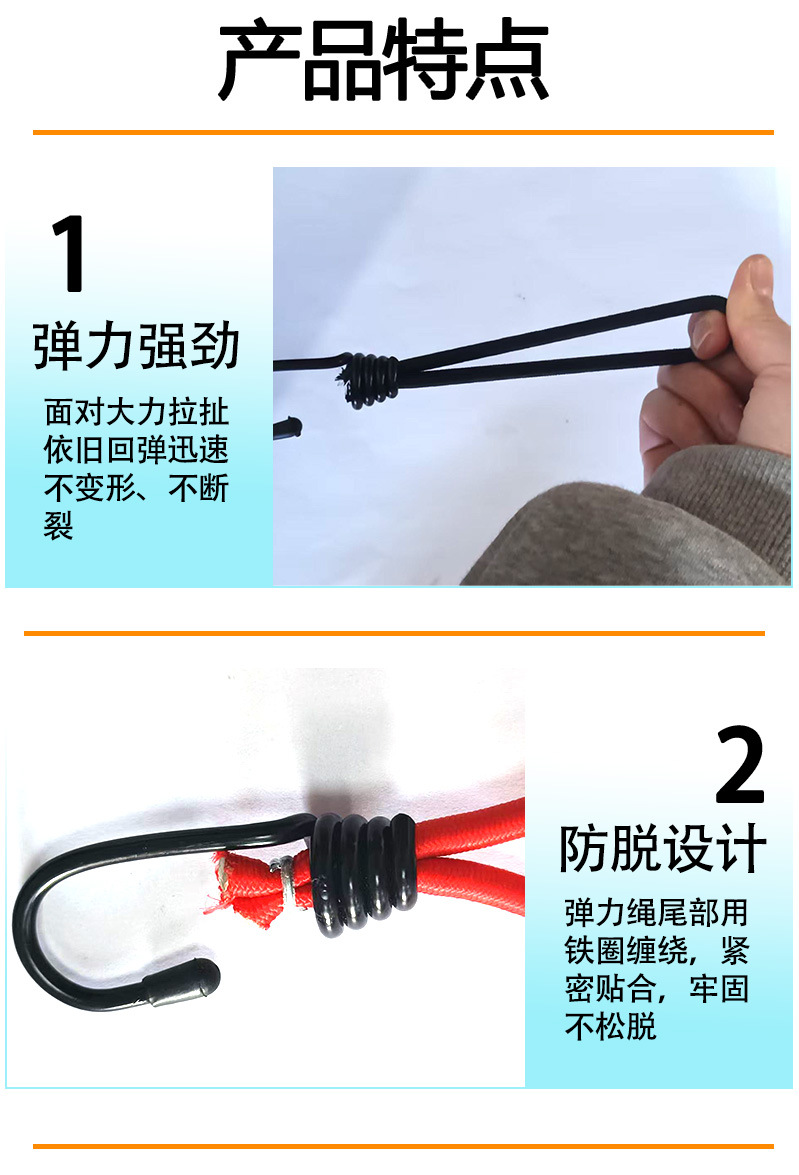 产品特点

1
弹力强劲
面对大力拉扯依旧回弹迅速不变形、不断裂

2
防脱设计
弹力绳尾部用铁圈缠绕，紧密贴合，牢固不松脱