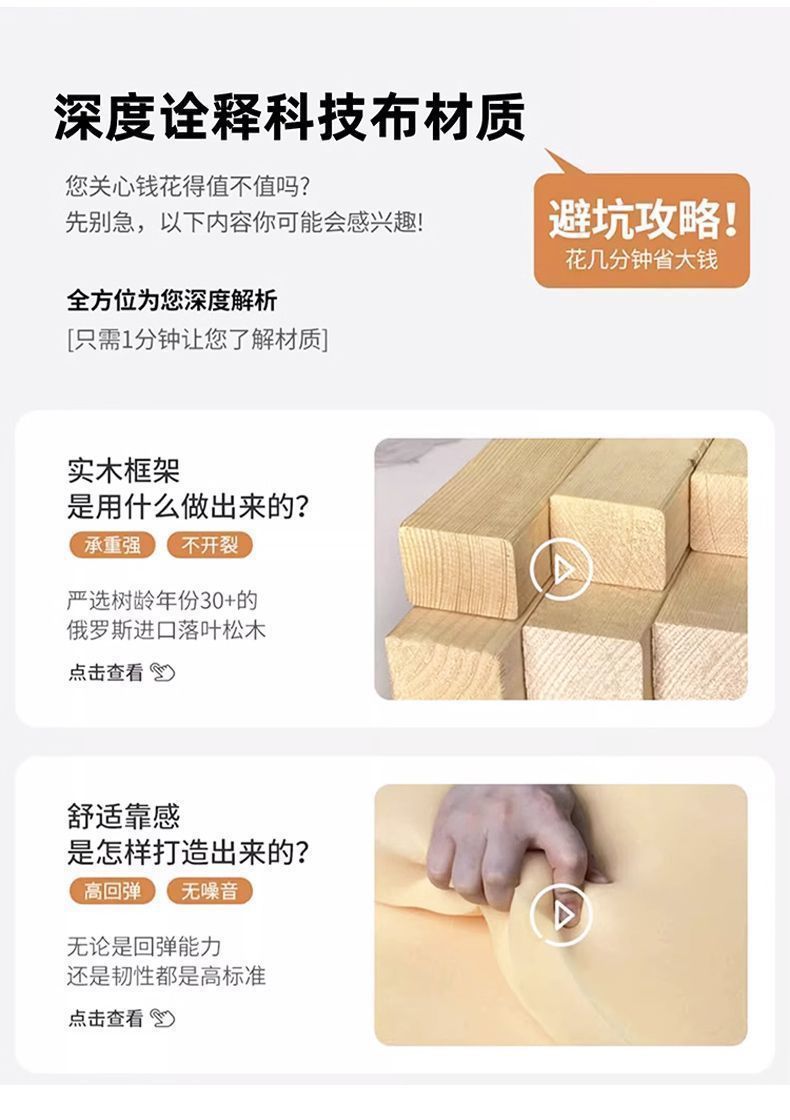 深度诠释科技布材质

您关心钱花得值不值吗?
先别急，以下内容你可能会感兴趣!

避坑攻略!
花几分钟省大钱

全方位为您深度解析
[只需1分钟让您了解材质]

实木框架
是用什么做出来的?

承重强 不开裂

严选树龄年份30+的
俄罗斯进口落叶松木

点击查看

舒适靠感
是怎样打造出来的?

高回弹 无噪音

无论是回弹能力
还是韧性都是高标准

点击查看