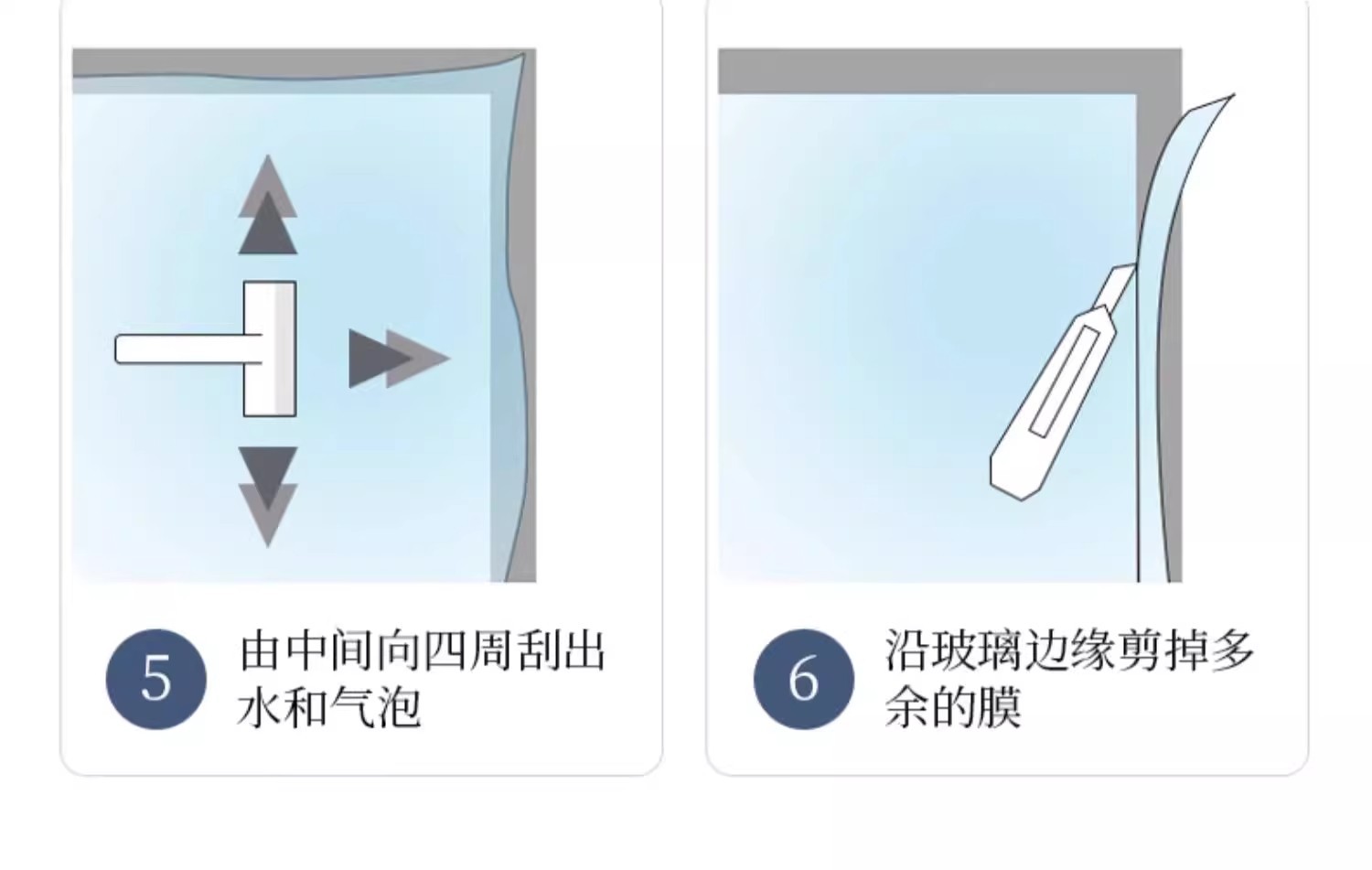 5 由中间向四周刮出水和气泡

6 沿玻璃边缘剪掉多余的膜