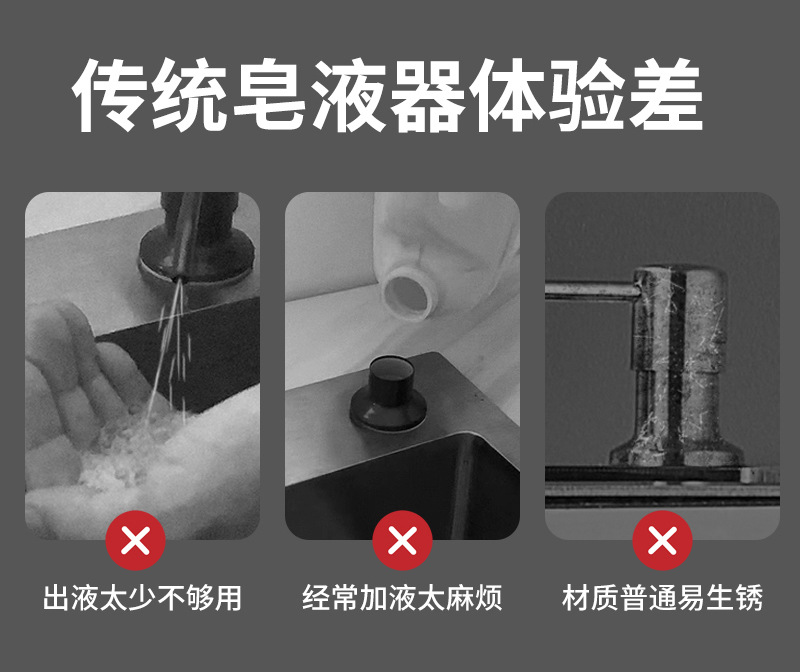 传统皂液器体验差

出液太少不够用

经常加液太麻烦

材质普通易生锈