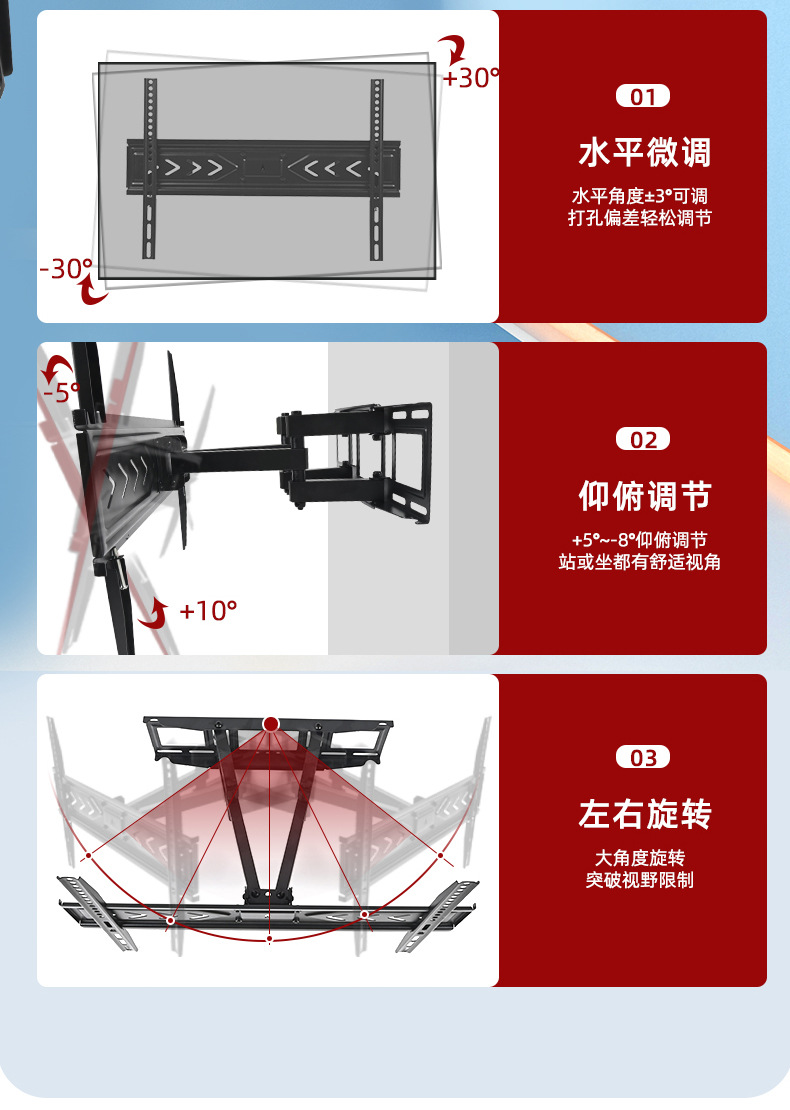 +30°

-30°

01

水平微调

水平角度±3°可调
打孔偏差轻松调节

-5°

+10°

02

仰俯调节

+5°~-8°仰俯调节
站或坐都有舒适视角

03

左右旋转

大角度旋转
突破视野限制