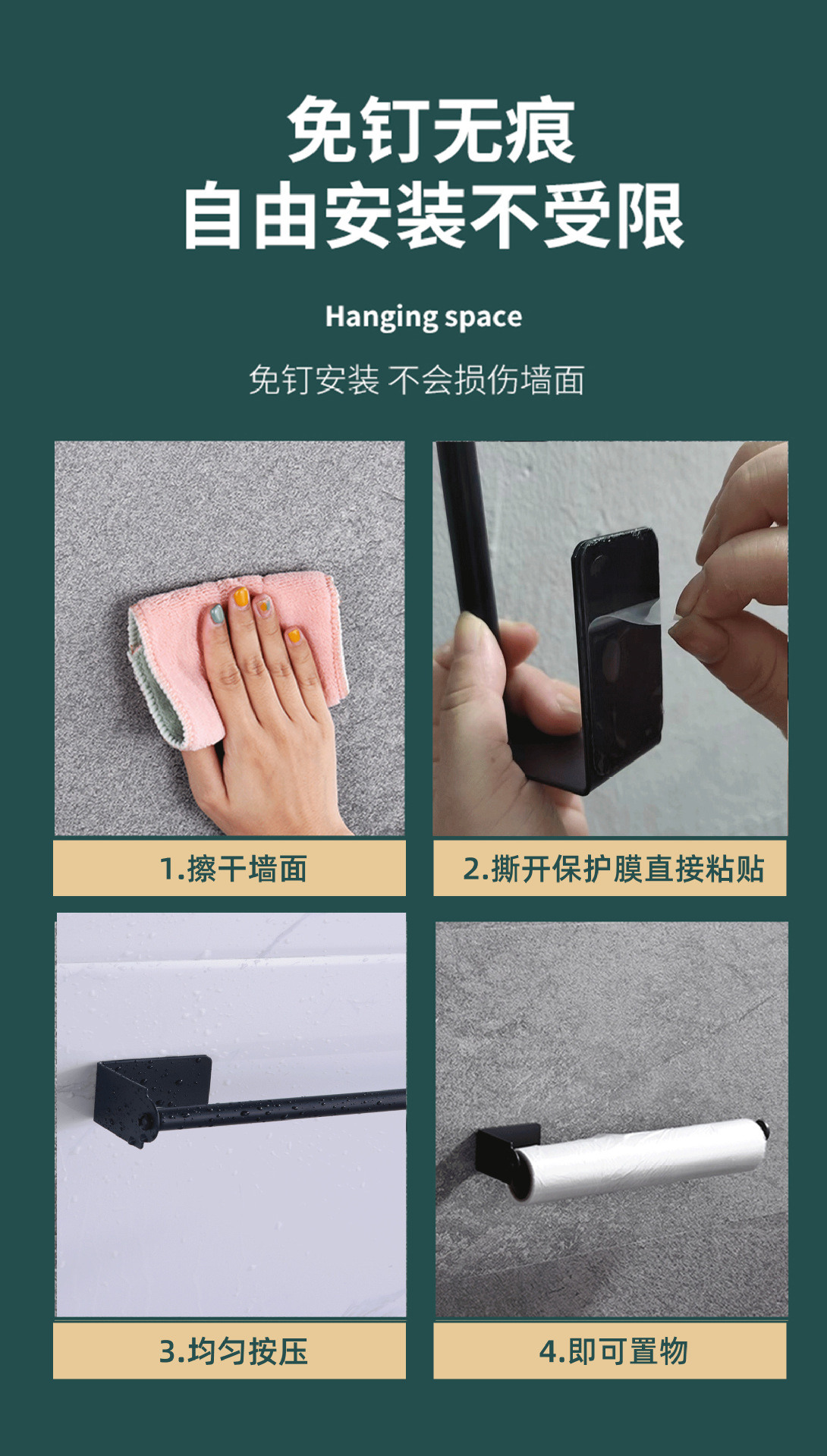 免钉无痕
自由安装不受限

Hanging space

免钉安装 不会损伤墙面

1.擦干墙面

2.撕开保护膜直接粘贴

3.均匀按压

4.即可置物