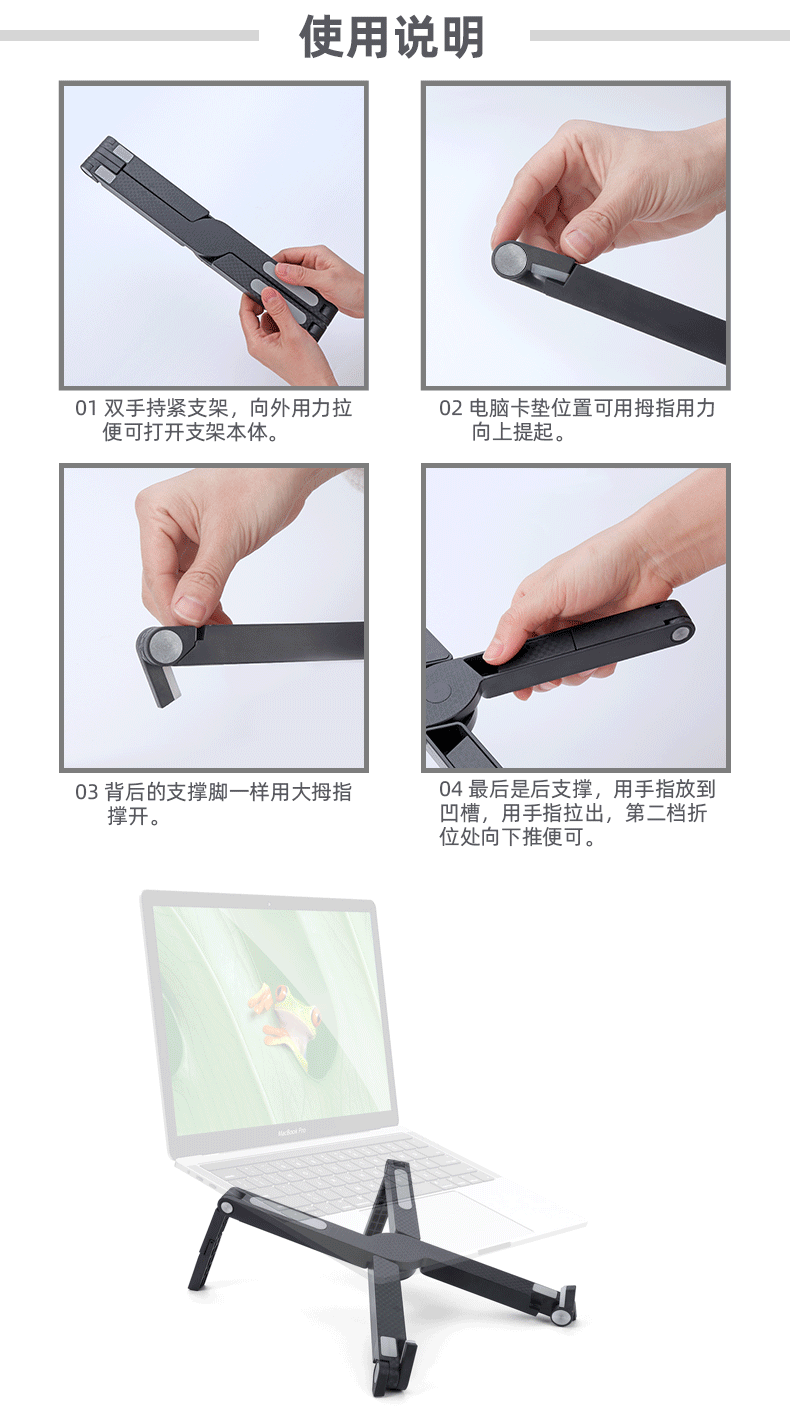 使用说明

01 双手持紧支架，向外用力拉便可打开支架本体。

02 电脑卡垫位置可用拇指用力向上提起。

03 背后的支撑脚一样用大拇指撑开。

04 最后是后支撑，用手指放到凹槽，用手指拉出，第二档折位处向下推便可。

MacBook Pro