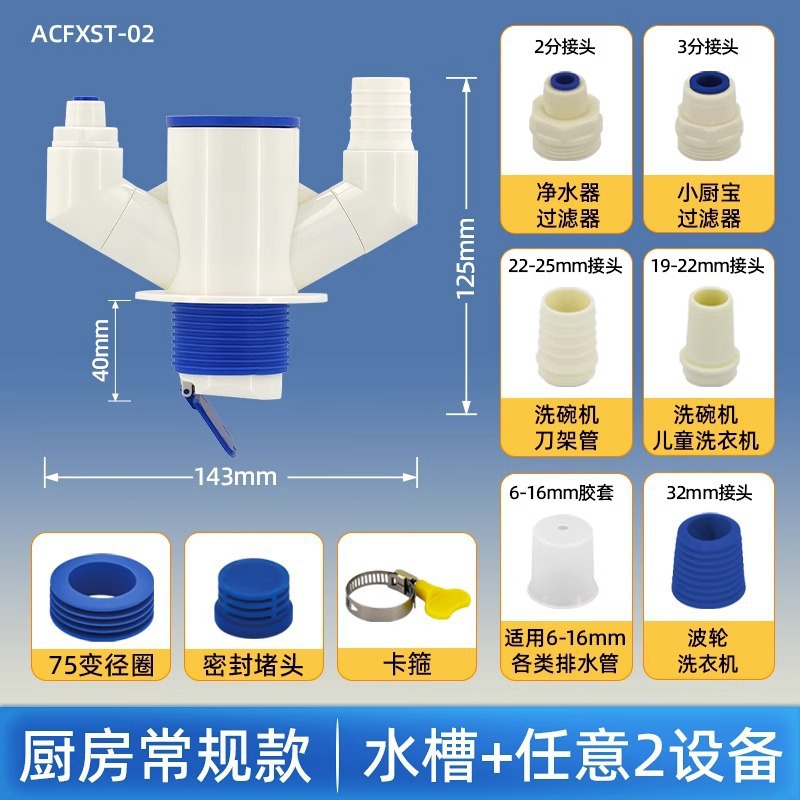 ACFXST-02

125mm

40mm

143mm

2分接头
净水器
过滤器

3分接头
小厨宝
过滤器

22-25mm接头
洗碗机
刀架管

19-22mm接头
洗碗机
儿童洗衣机

6-16mm胶套
适用6-16mm
各类排水管

32mm接头
波轮
洗衣机

75变径圈

密封堵头

卡箍

厨房常规款 | 水槽+任意2设备