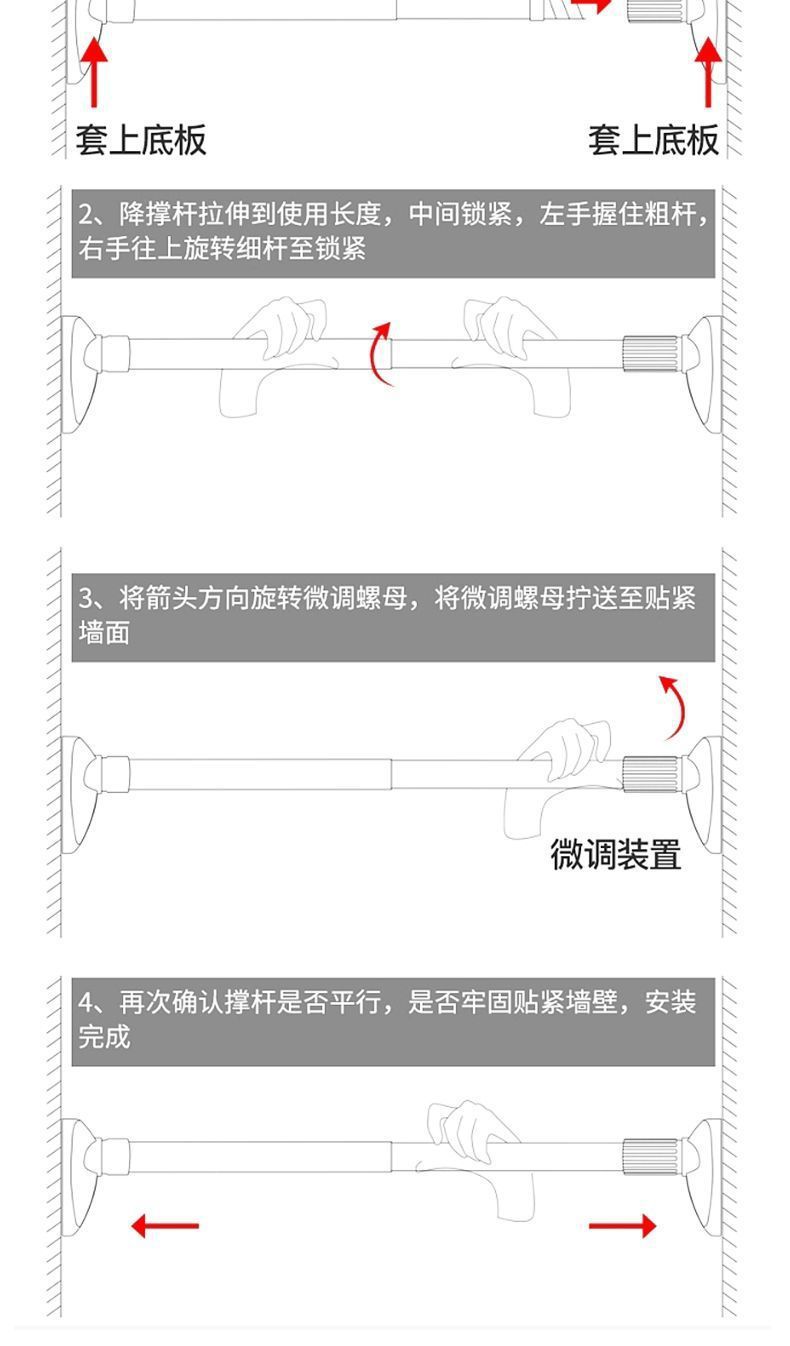 套上底板

套上底板

2、降撑杆拉伸到使用长度，中间锁紧，左手握住粗杆，右手往上旋转细杆至锁紧

3、将箭头方向旋转微调螺母，将微调螺母拧送至贴紧墙面

微调装置

4、再次确认撑杆是否平行，是否牢固贴紧墙壁，安装完成